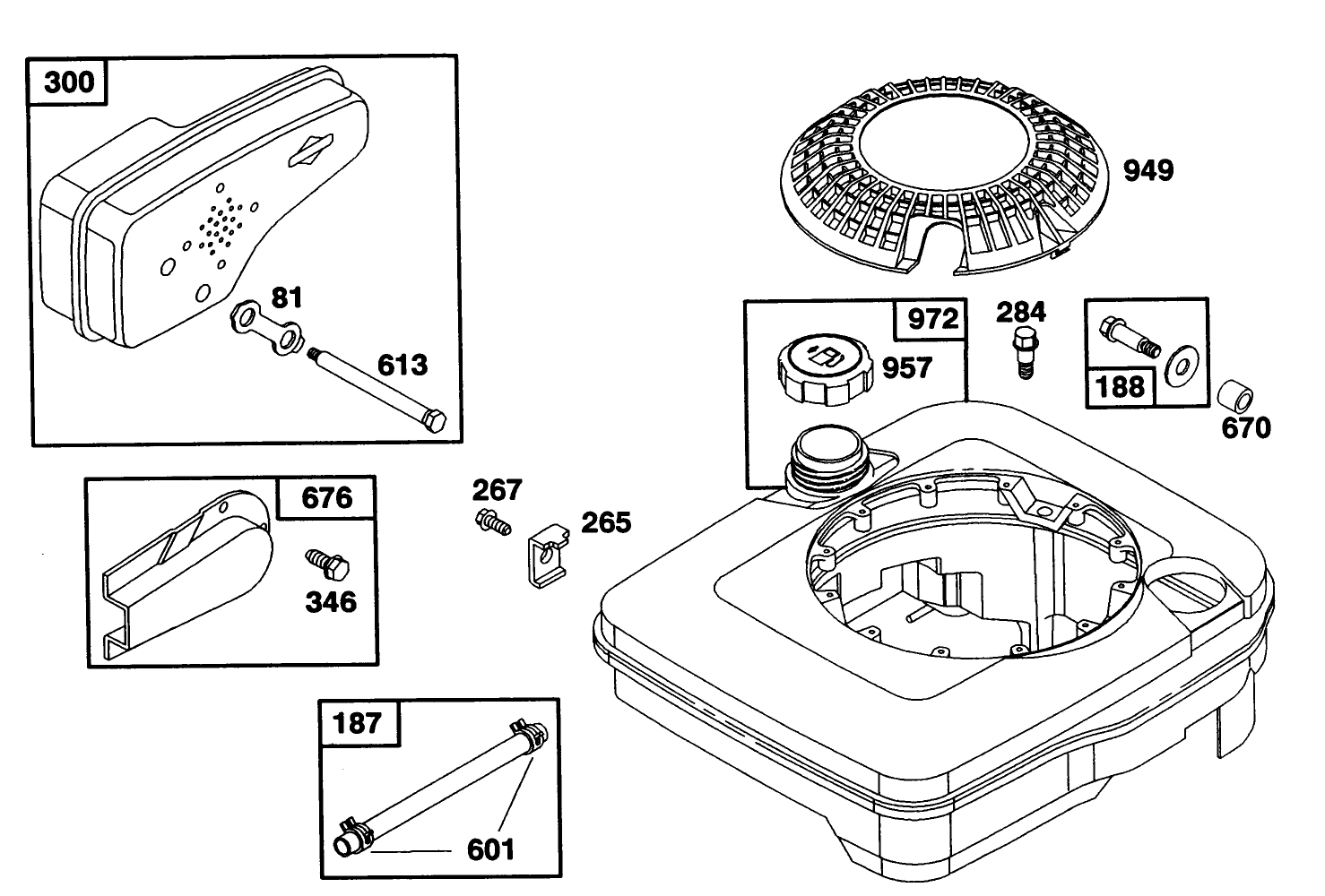 300
81
613
949
972
957
284
188
670
676
346
267
265
187
601