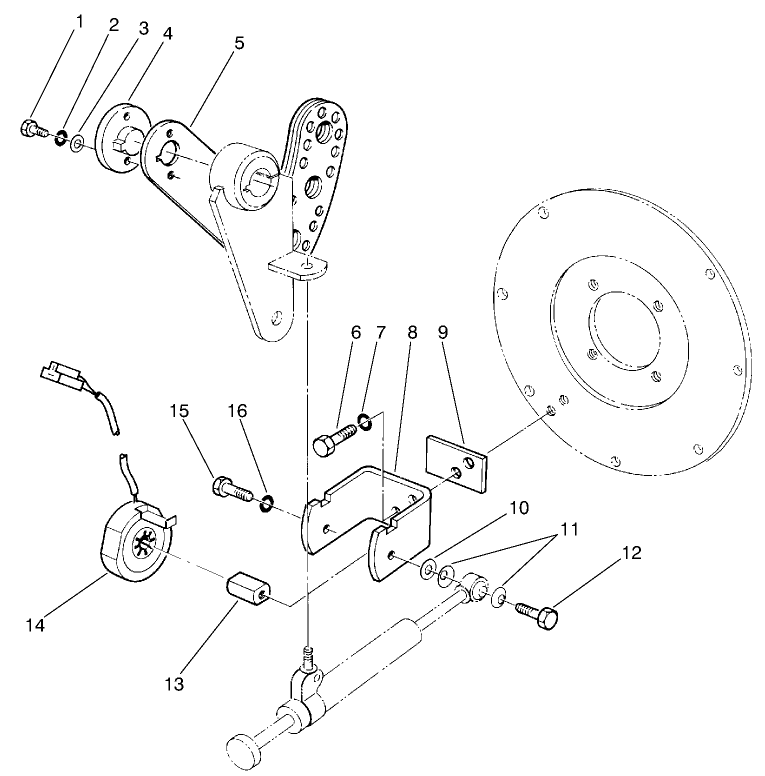 1
2
3
4
5
6
7
8
9
15
16
10
11
12
14
13