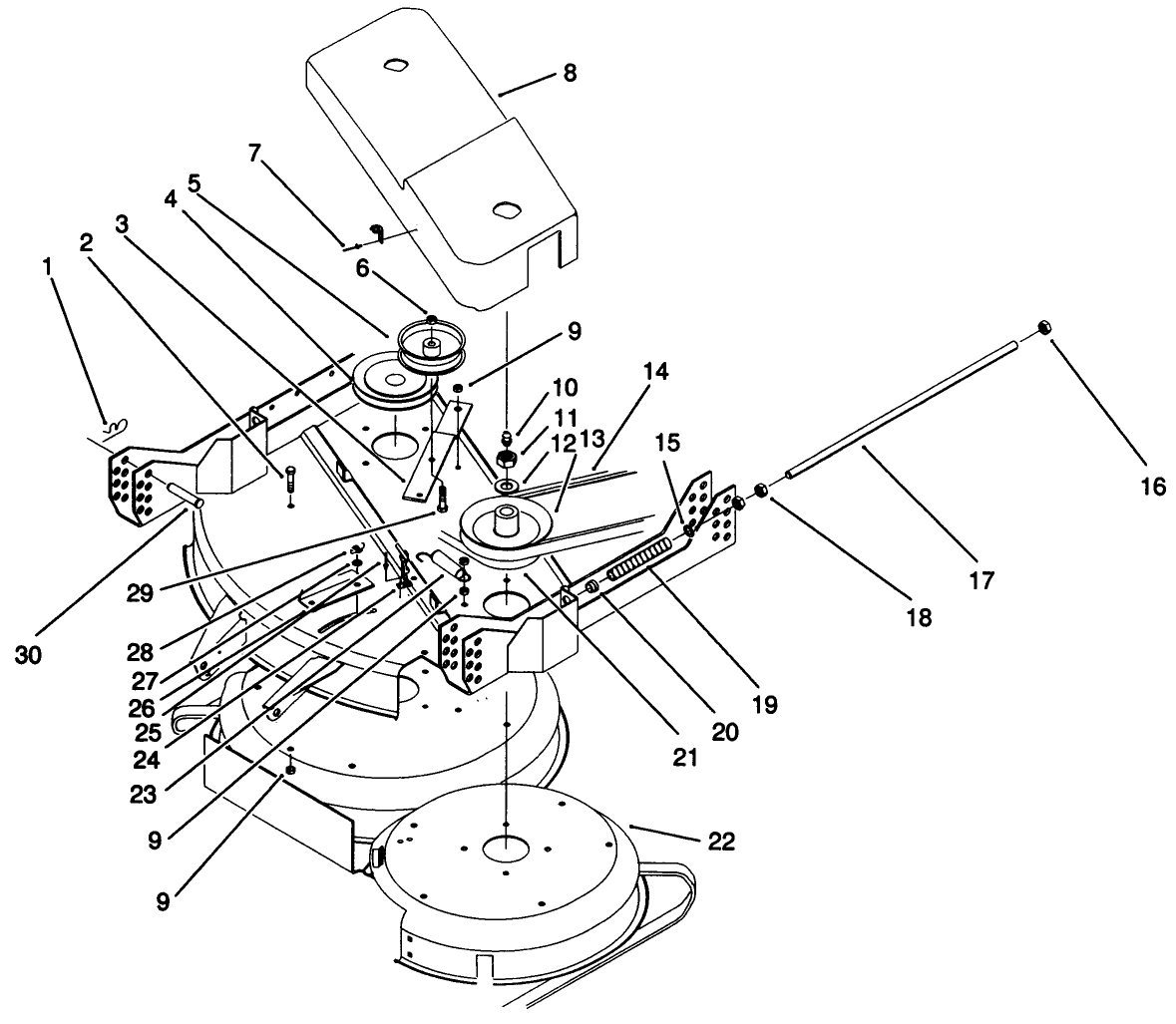 8
7
5
4
3
2
1
6
9
10
11
12
13
14
15
16
17
18
19
20
21
22
29
30
28
27
26
25
24
23
9
9