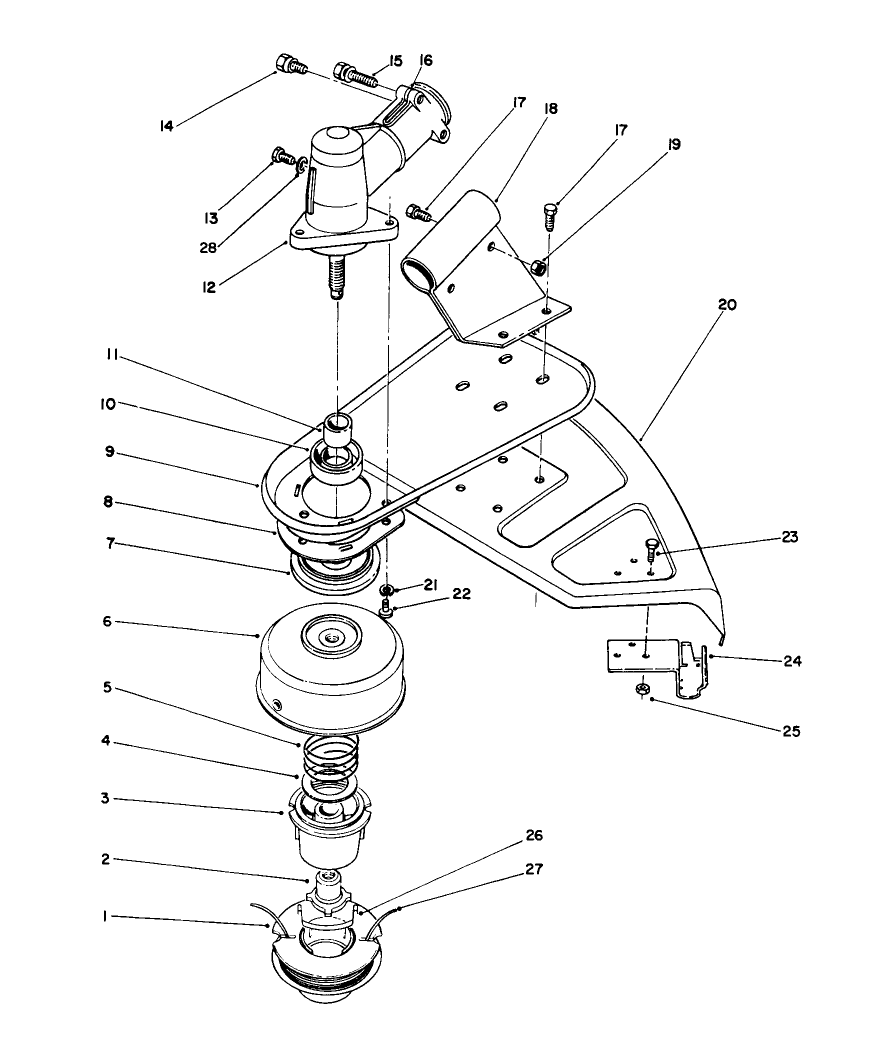 14
15
16
17
18
17
19
13
28
12
20
11
10
9
8
7
21
22
23
6
24
25
5
4
3
26
27
2
1