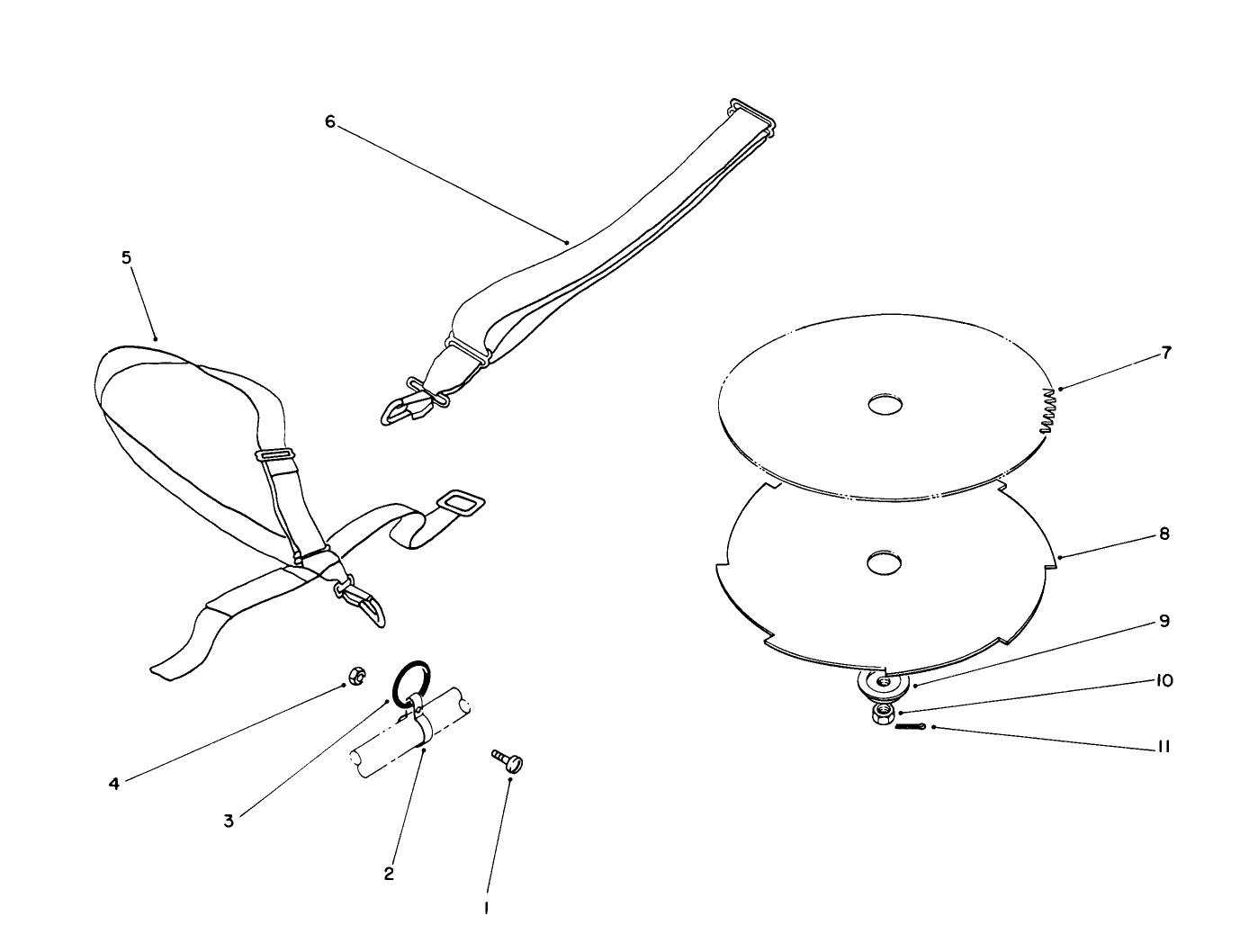 6
5
7
8
9
10
11
4
3
2
1