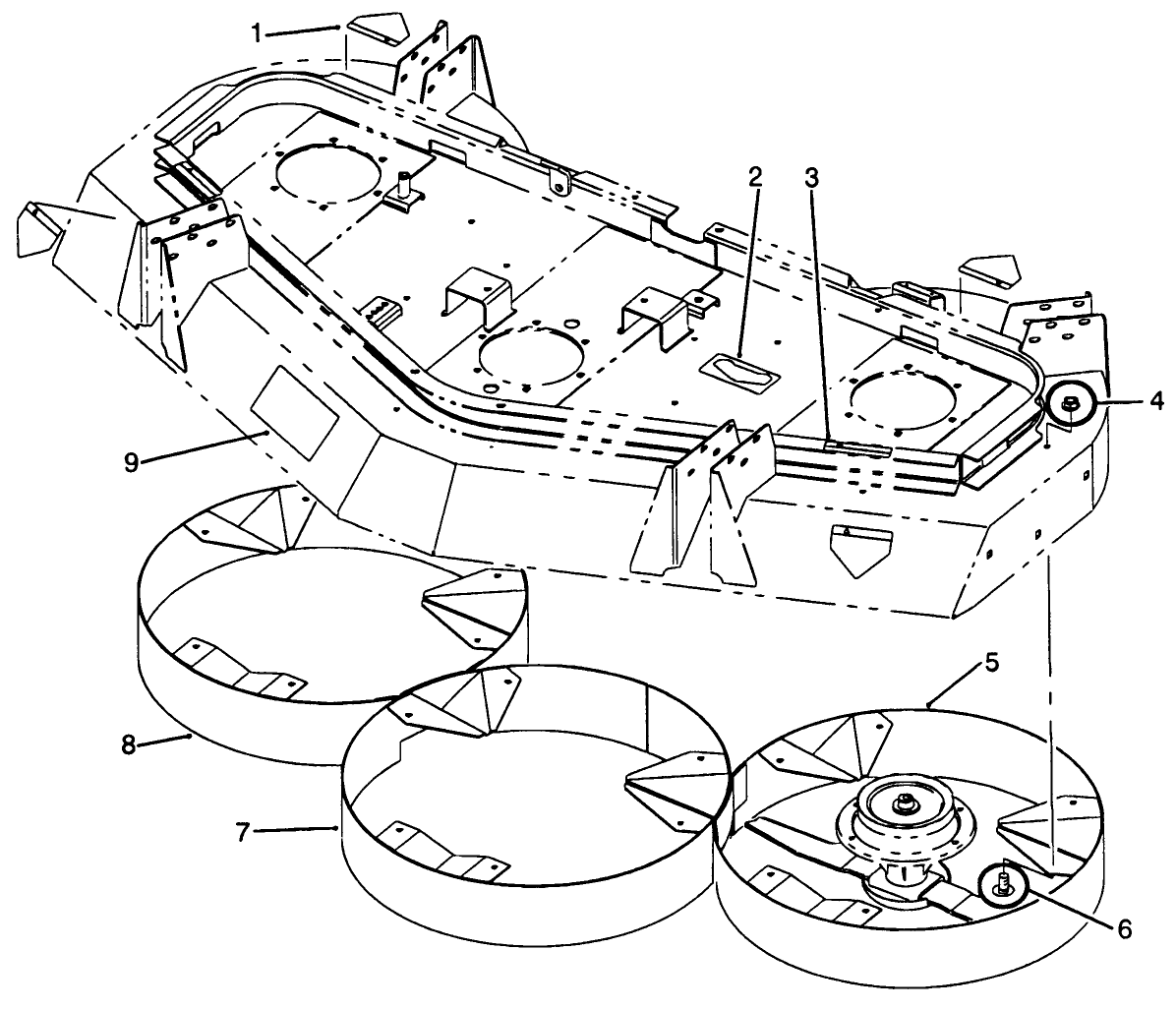 1
2
3
4
9
5
8
7
6