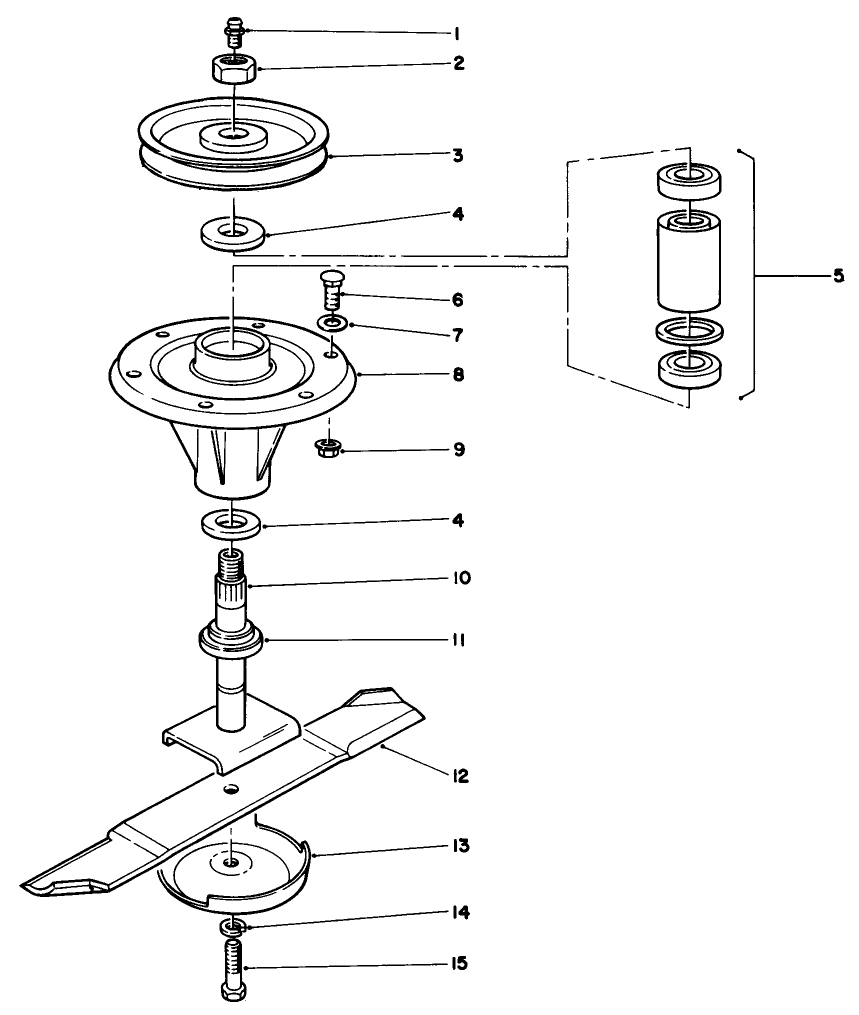 1
2
3
4
5
6
7
8
9
4
10
11
12
13
14
15