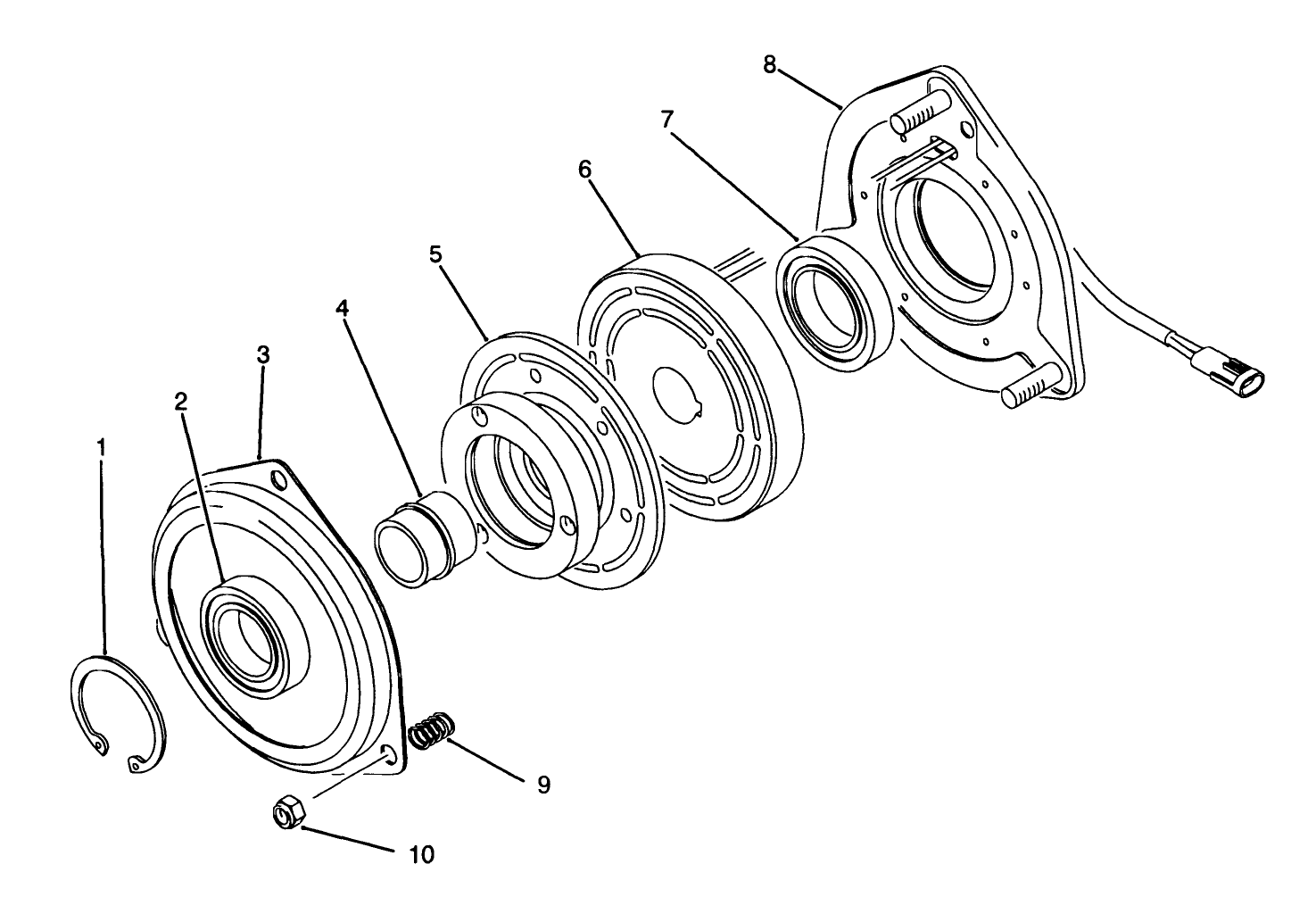 8
7
6
5
4
3
2
1
9
10