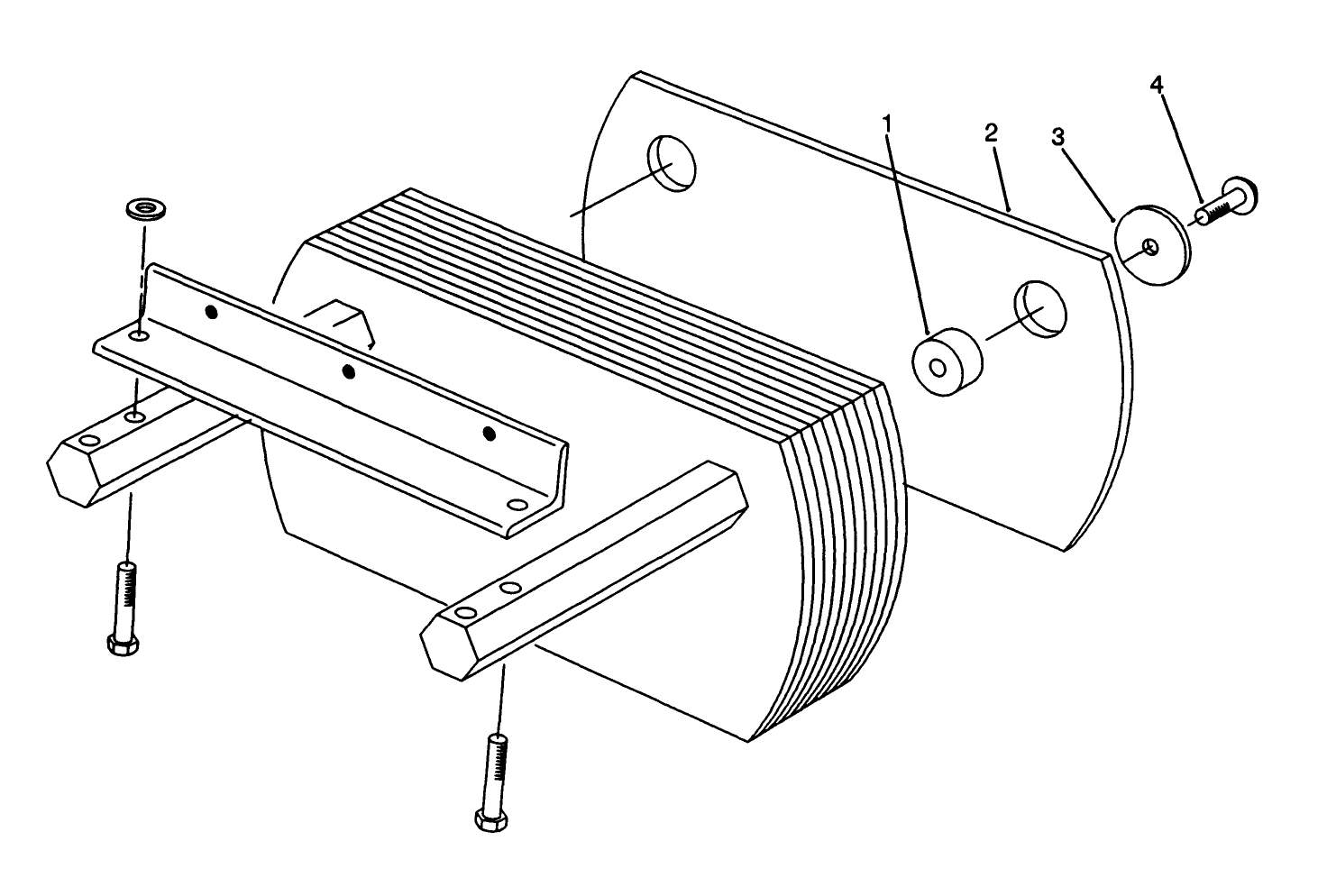 1
2
3
4