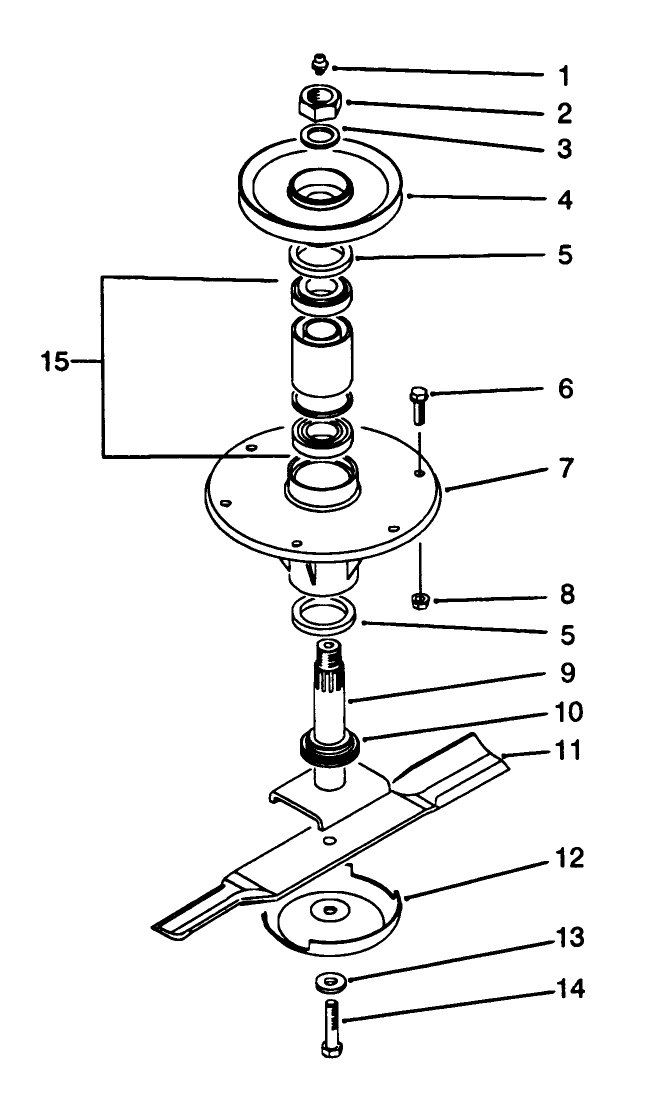 1
2
3
4
5
15
6
7
8
5
9
10
11
12
13
14