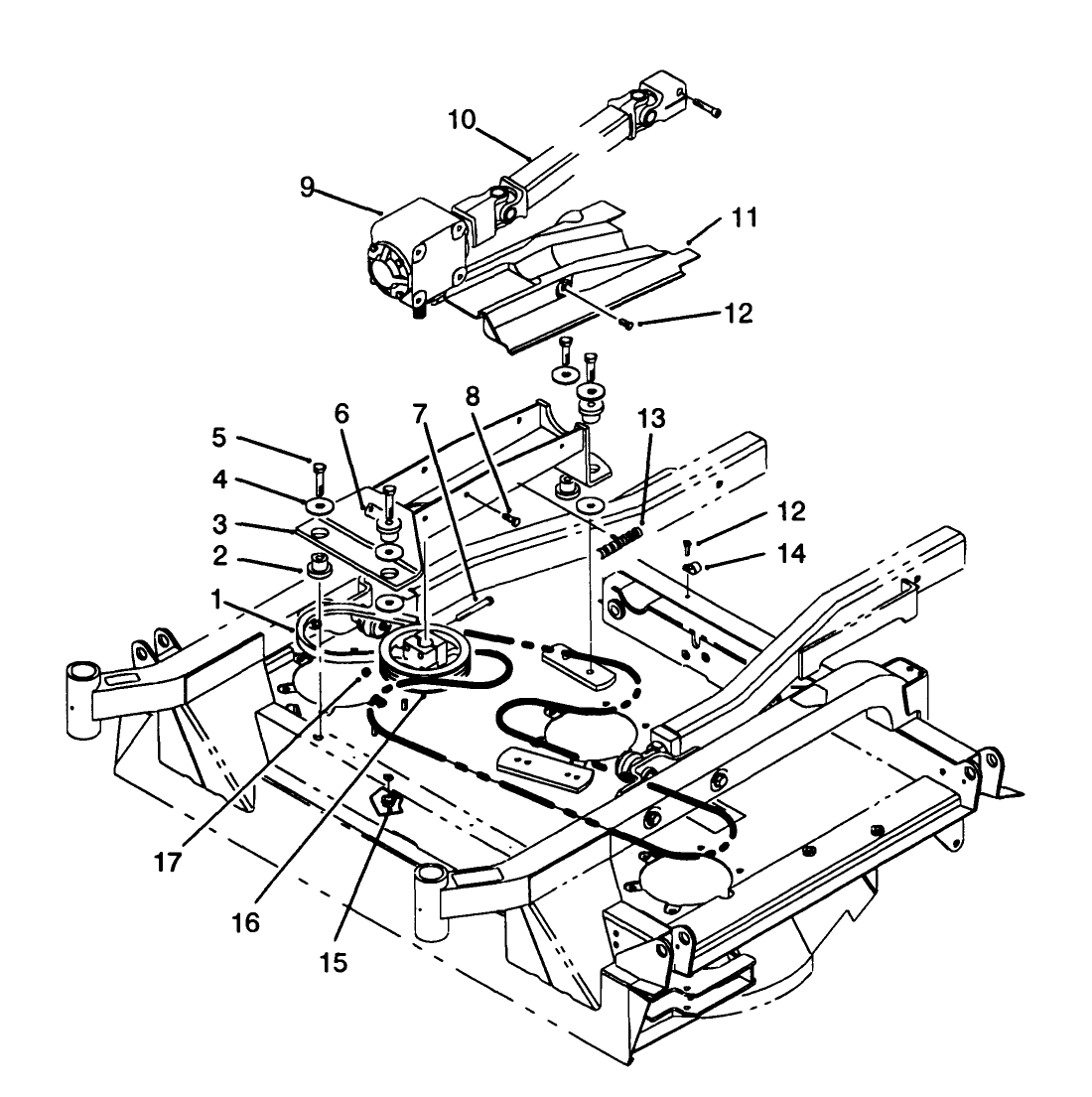 10
9
11
12
5
6
7
8
13
4
3
2
1
12
14
17
16
15