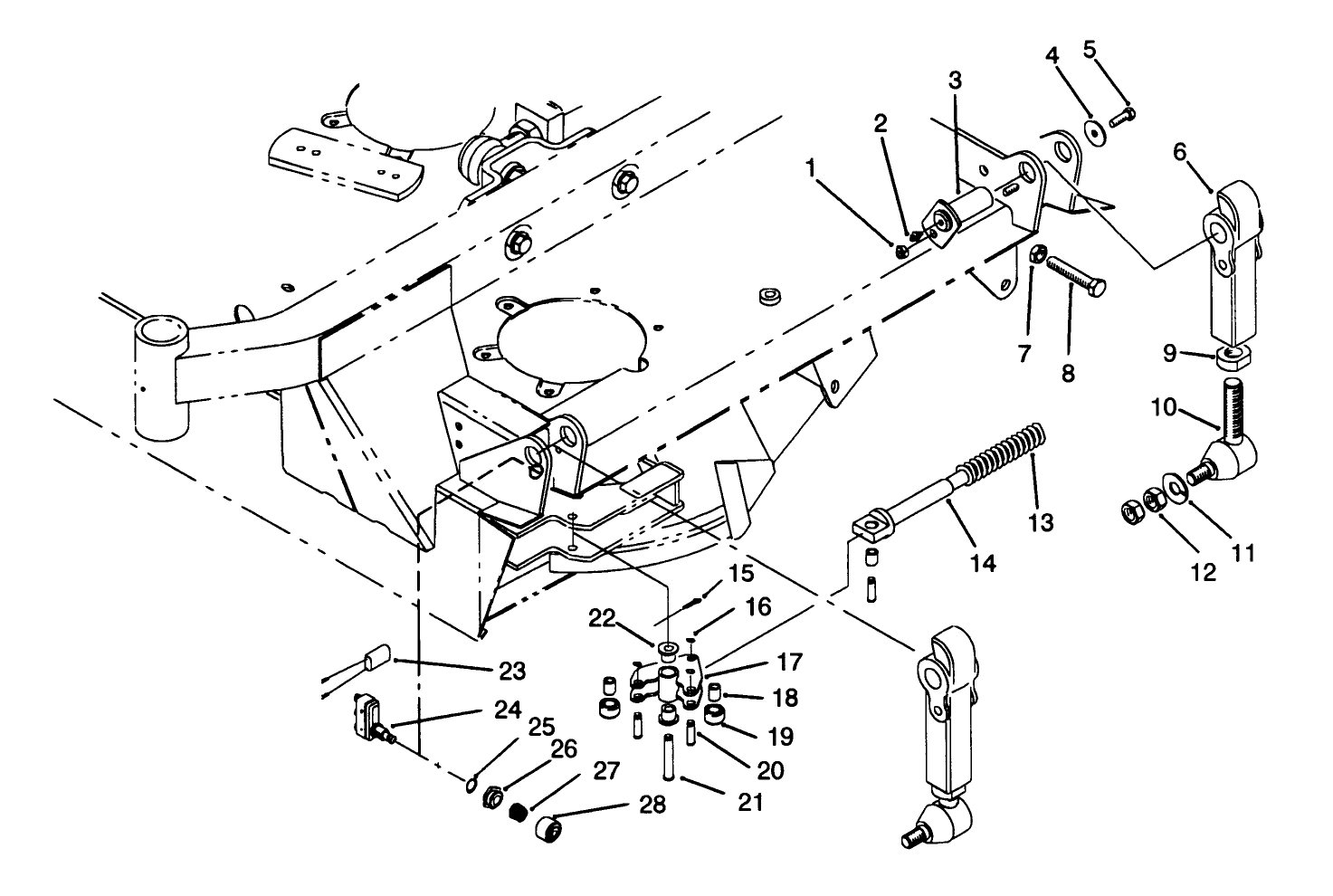 1
2
3
4
5
6
7
8
9
10
11
12
13
14
15
16
17
18
19
20
21
22
23
24
25
26
27
28