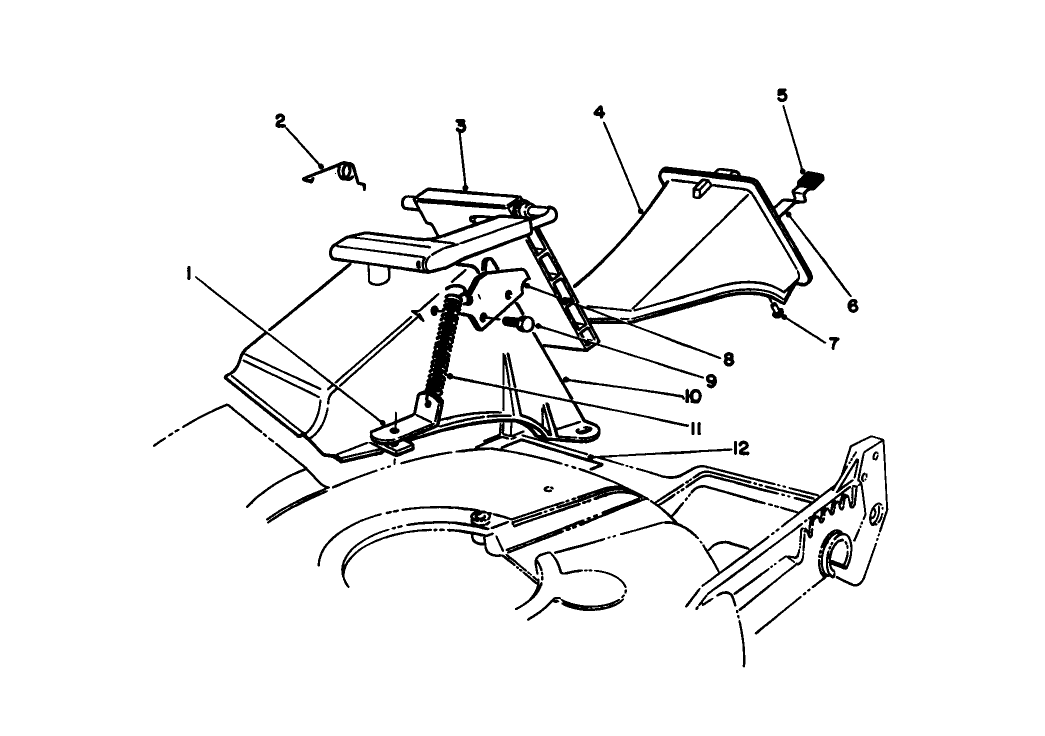 2
3
4
5
1
6
7
8
9
10
11
12