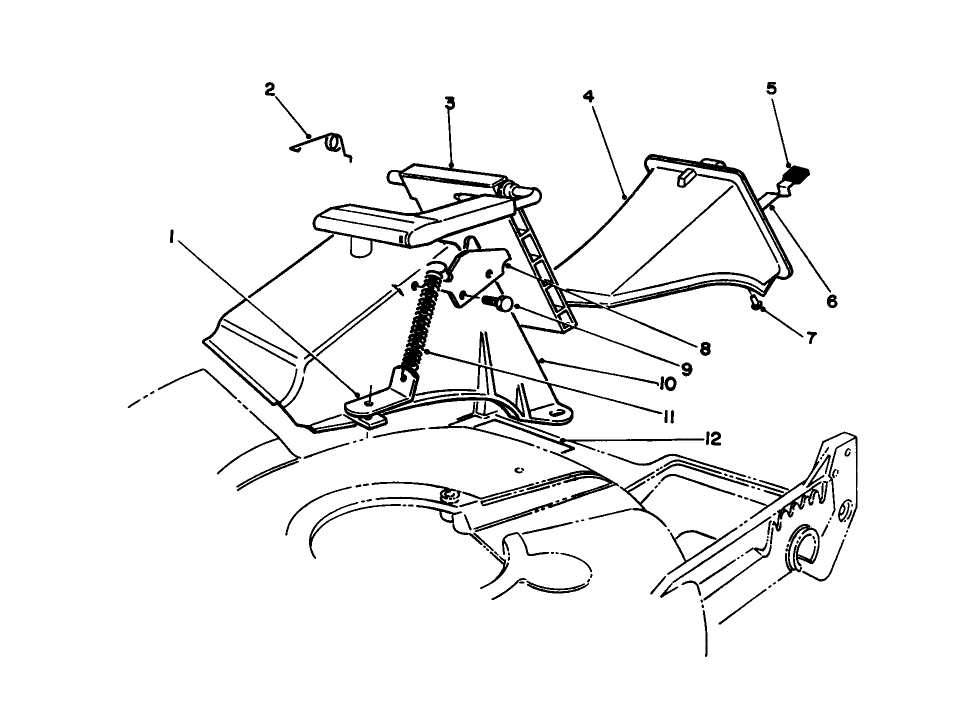 2
3
4
5
1
6
7
8
9
10
11
12