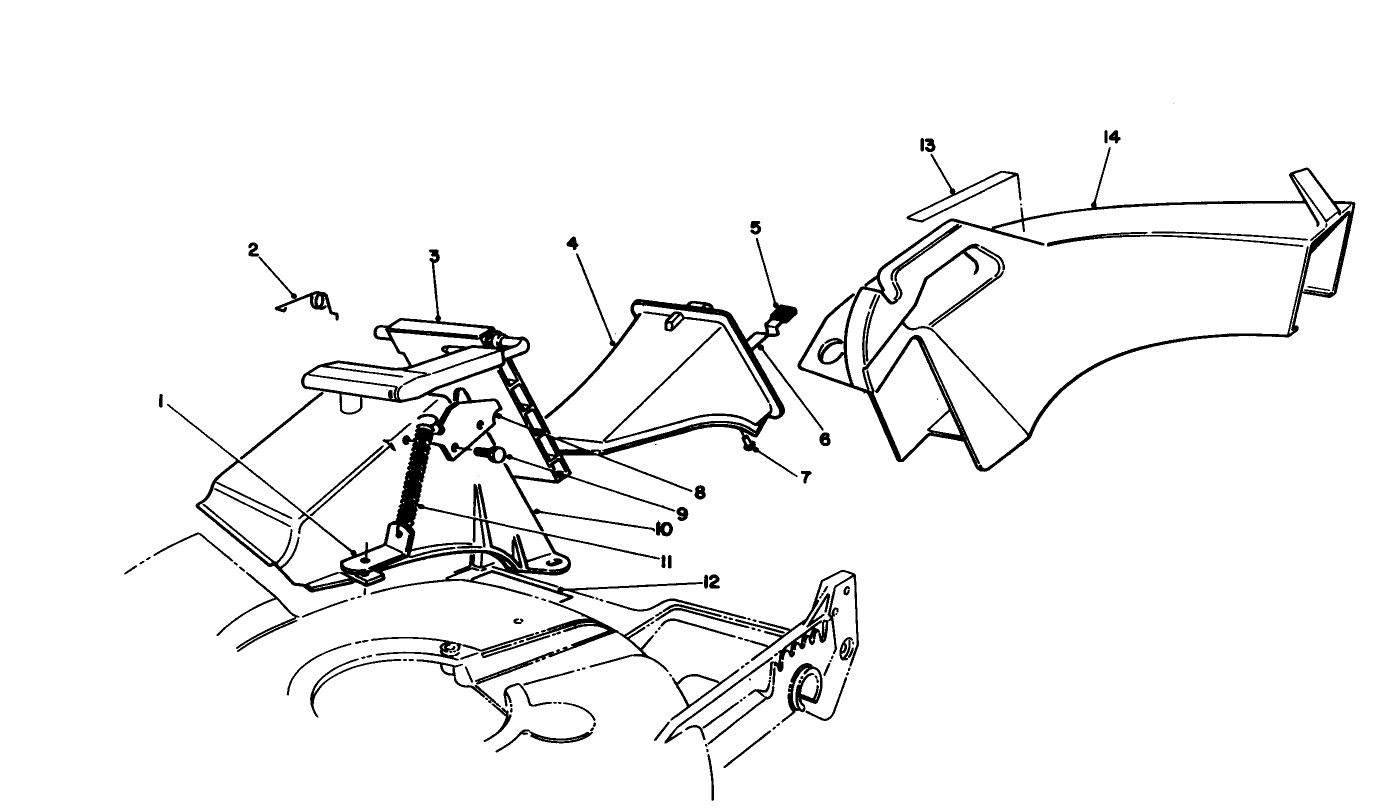 13
14
2
3
4
5
1
6
7
8
9
10
11
12