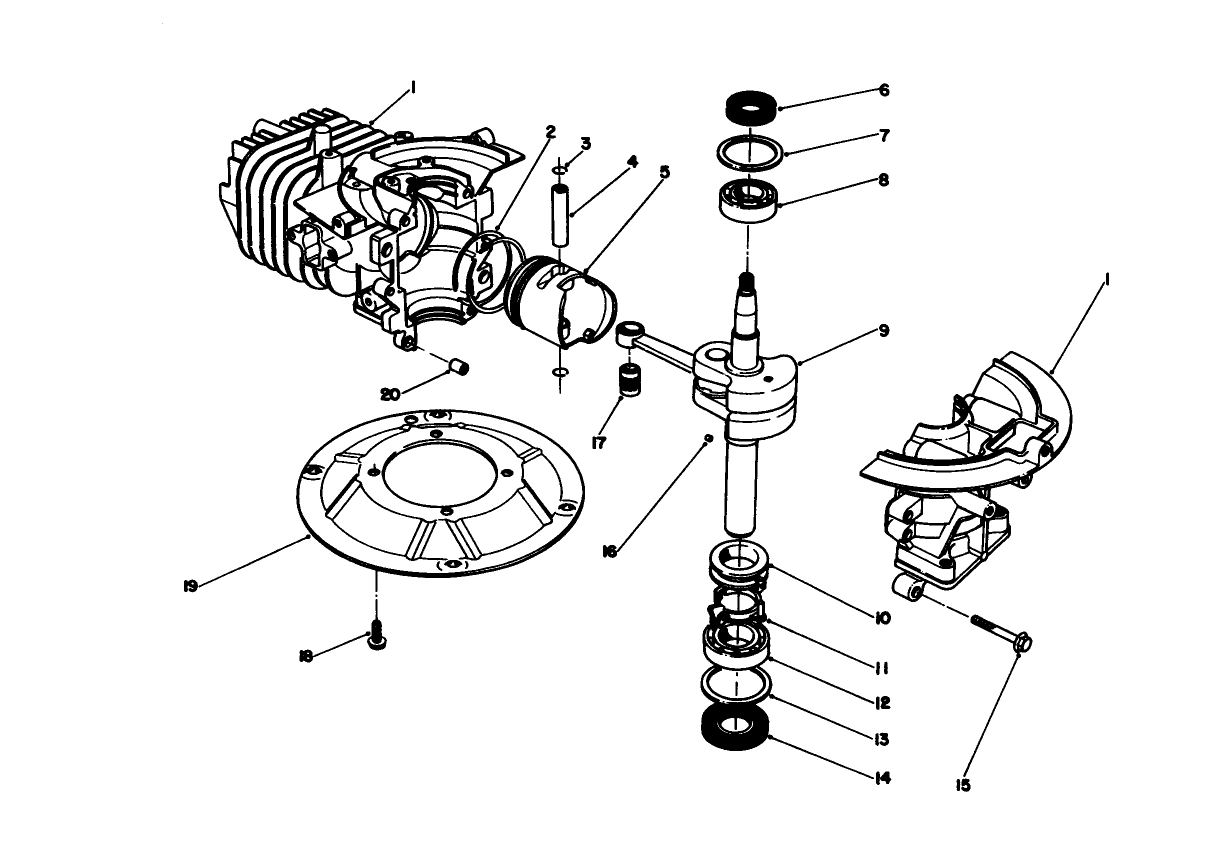 1
2
3
4
5
6
7
8
9
1
20
17
16
19
18
10
11
12
13
14
15