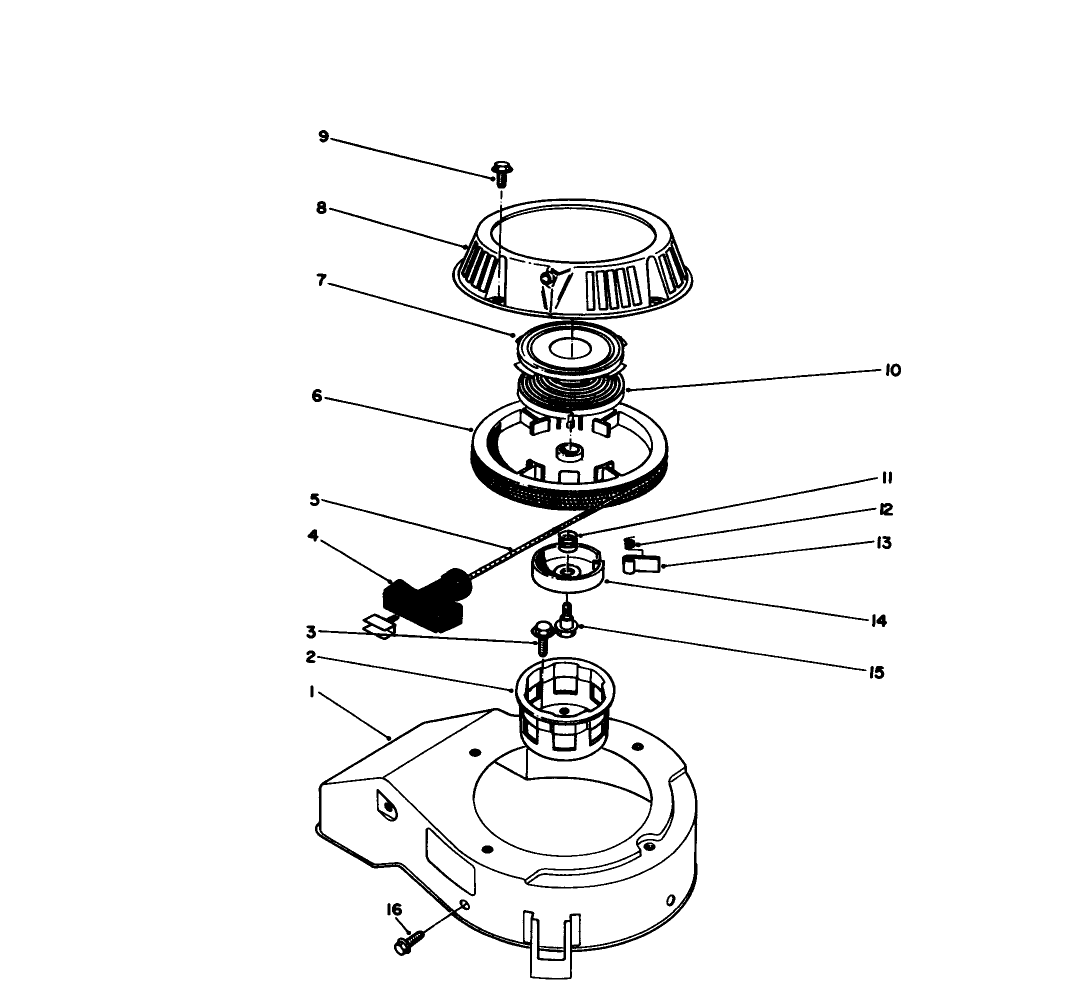 9
8
7
10
6
11
5
12
4
13
14
3
15
2
1
16