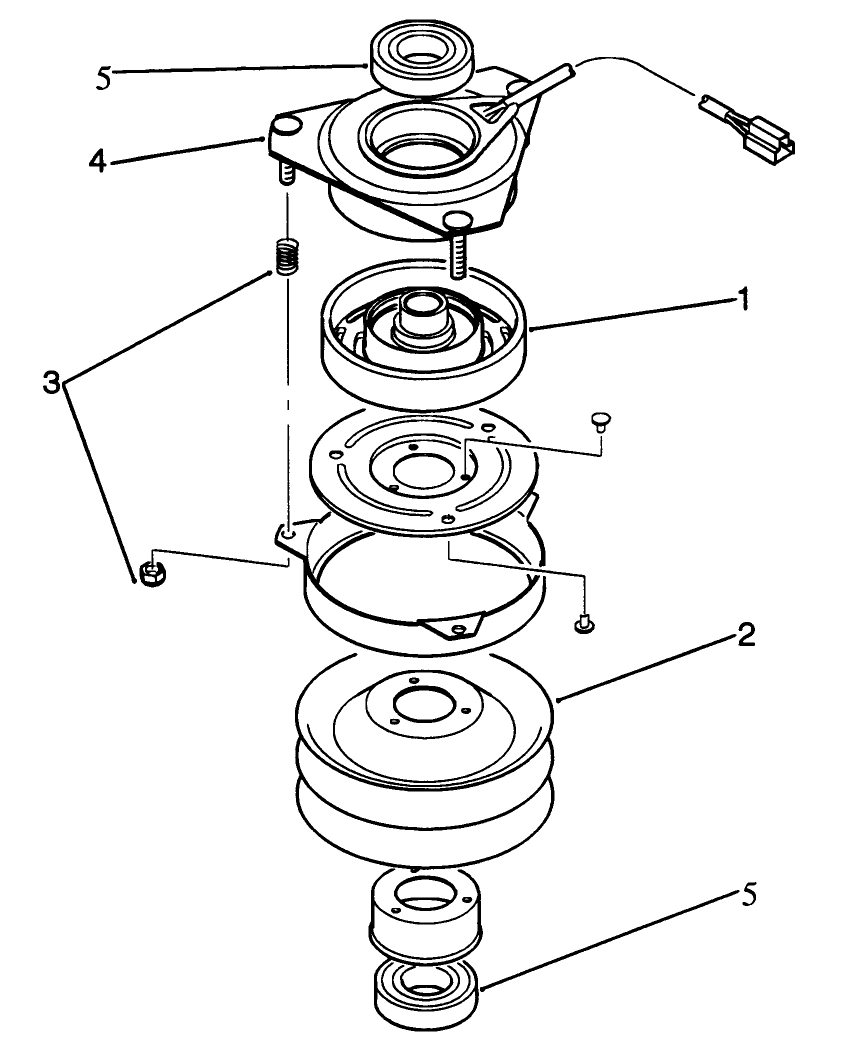 5
4
1
3
2
5