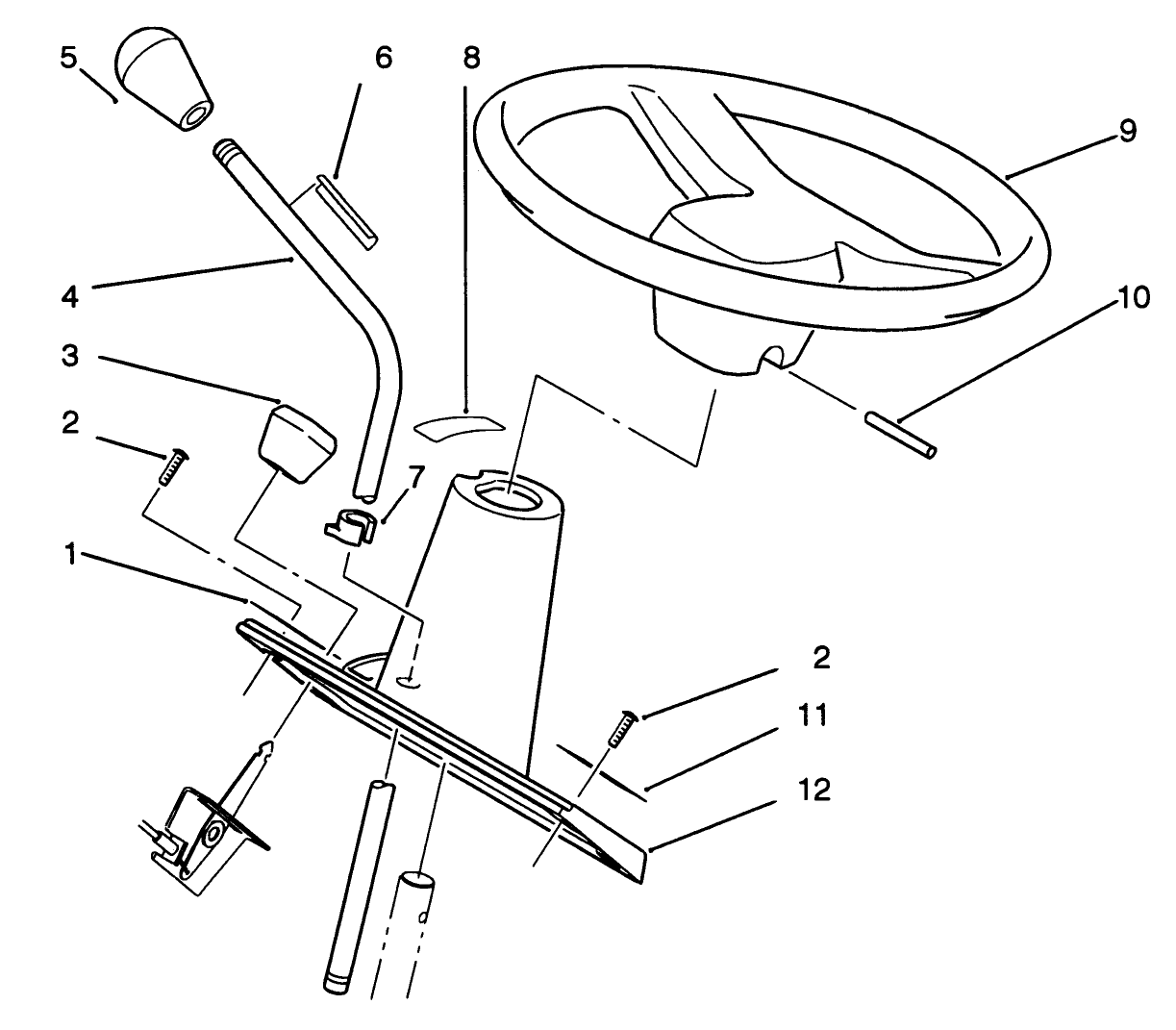 5
6
8
9
4
10
3
2
7
1
2
11
12