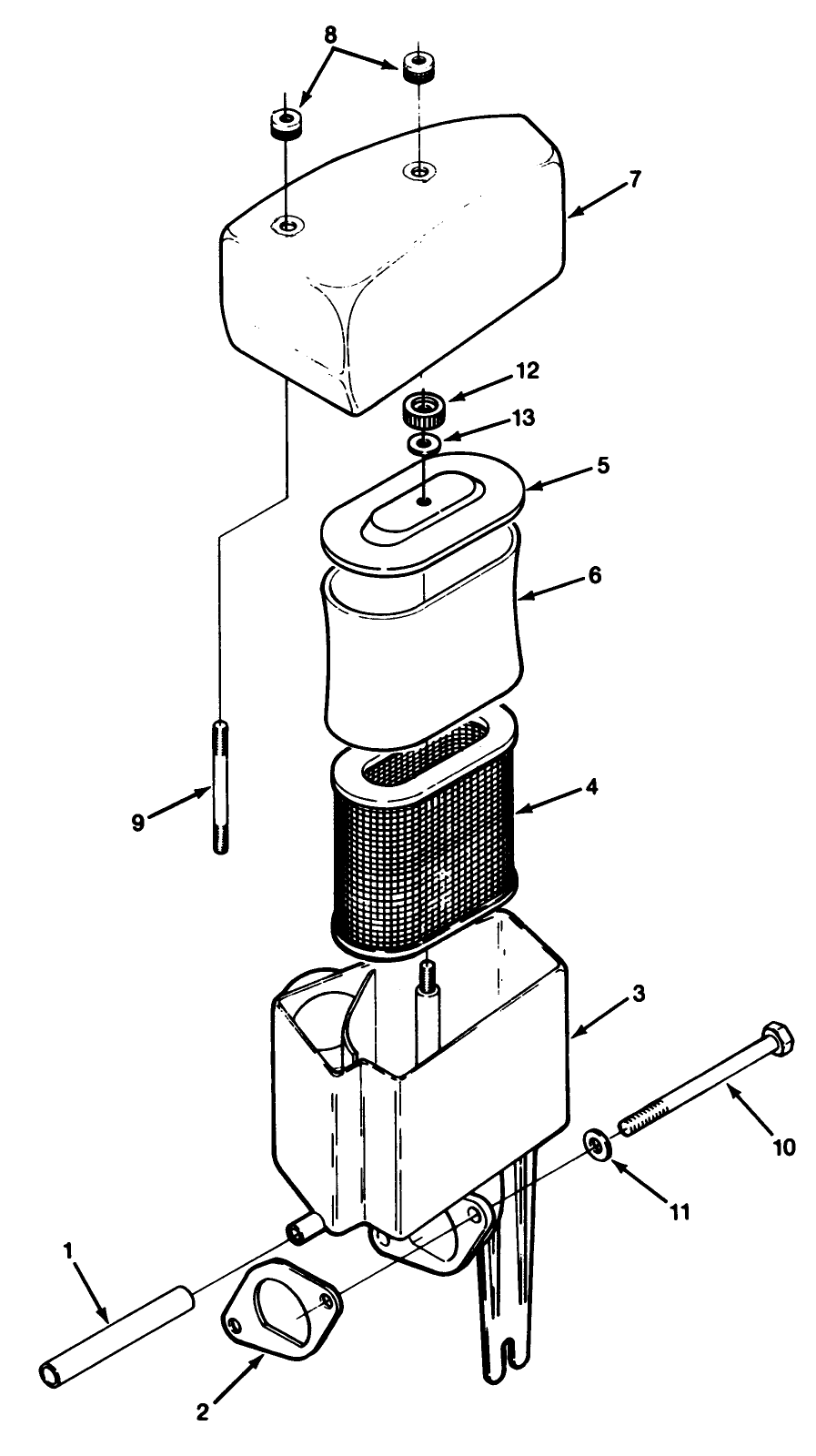 8
7
12
13
5
6
9
4
3
10
11
1
2