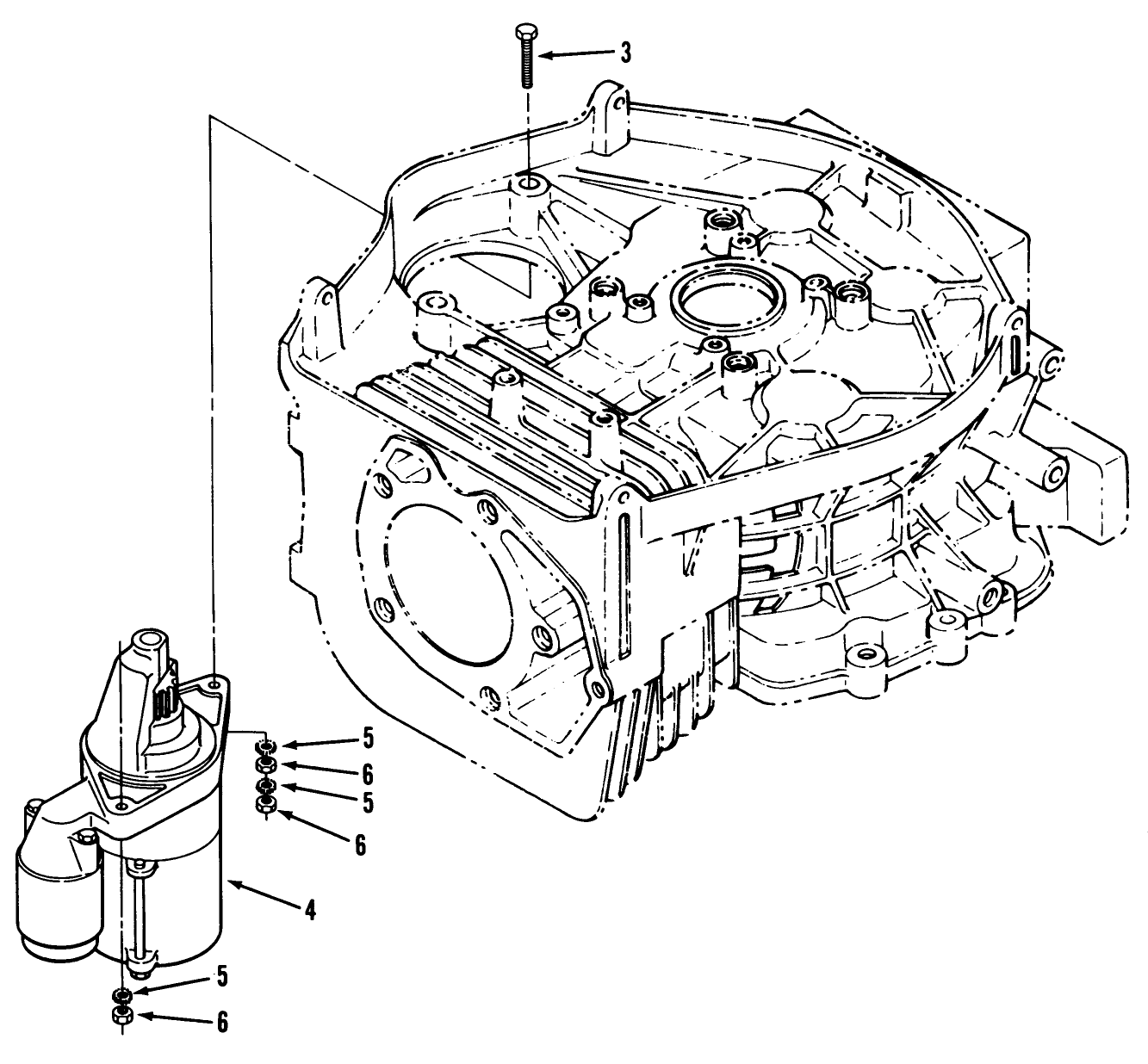 3
5
6
5
6
4
5
6