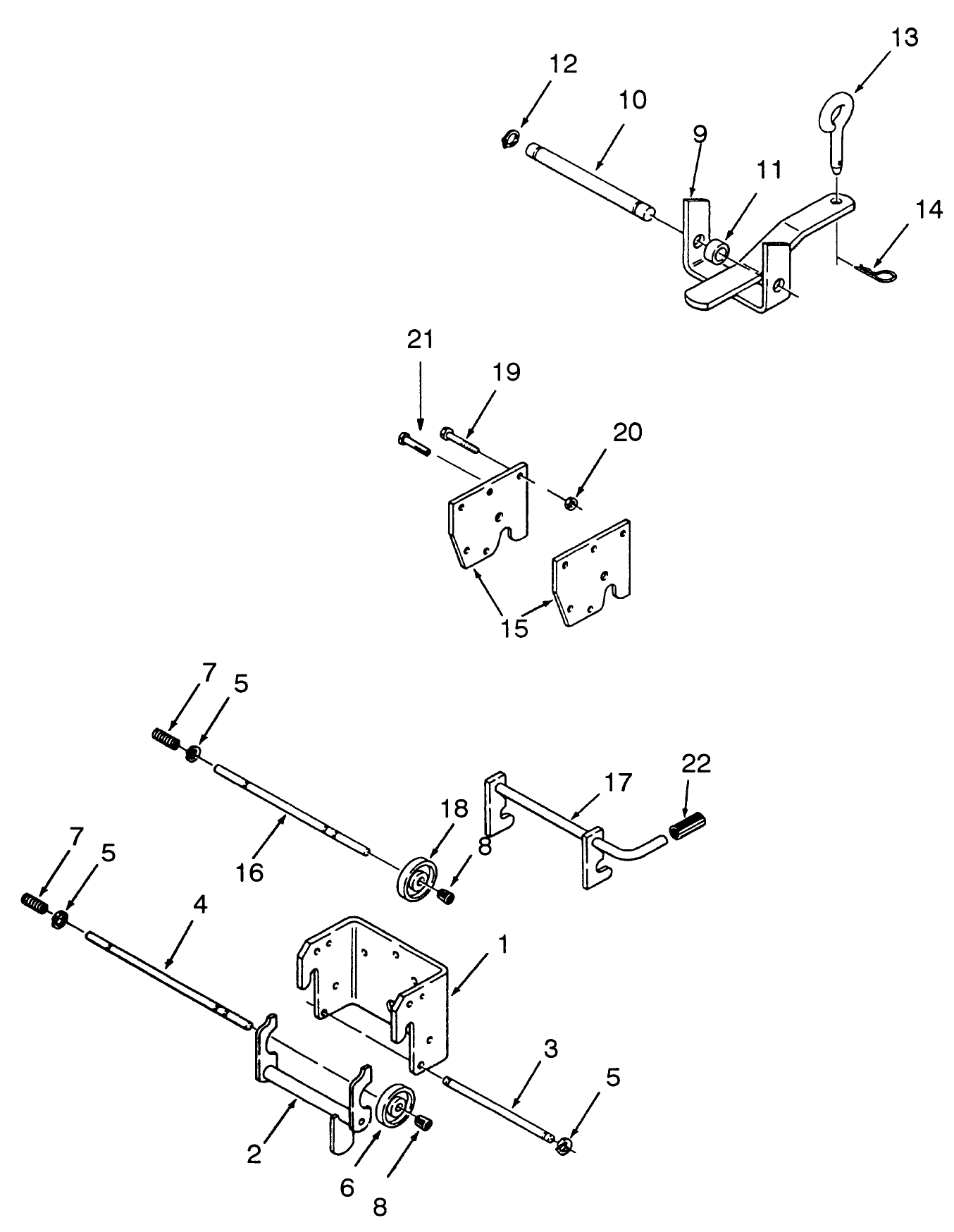 13
12
10
9
11
14
21
19
20
15
7
5
22
17
18
8
16
7
5
4
1
3
5
2
6
8