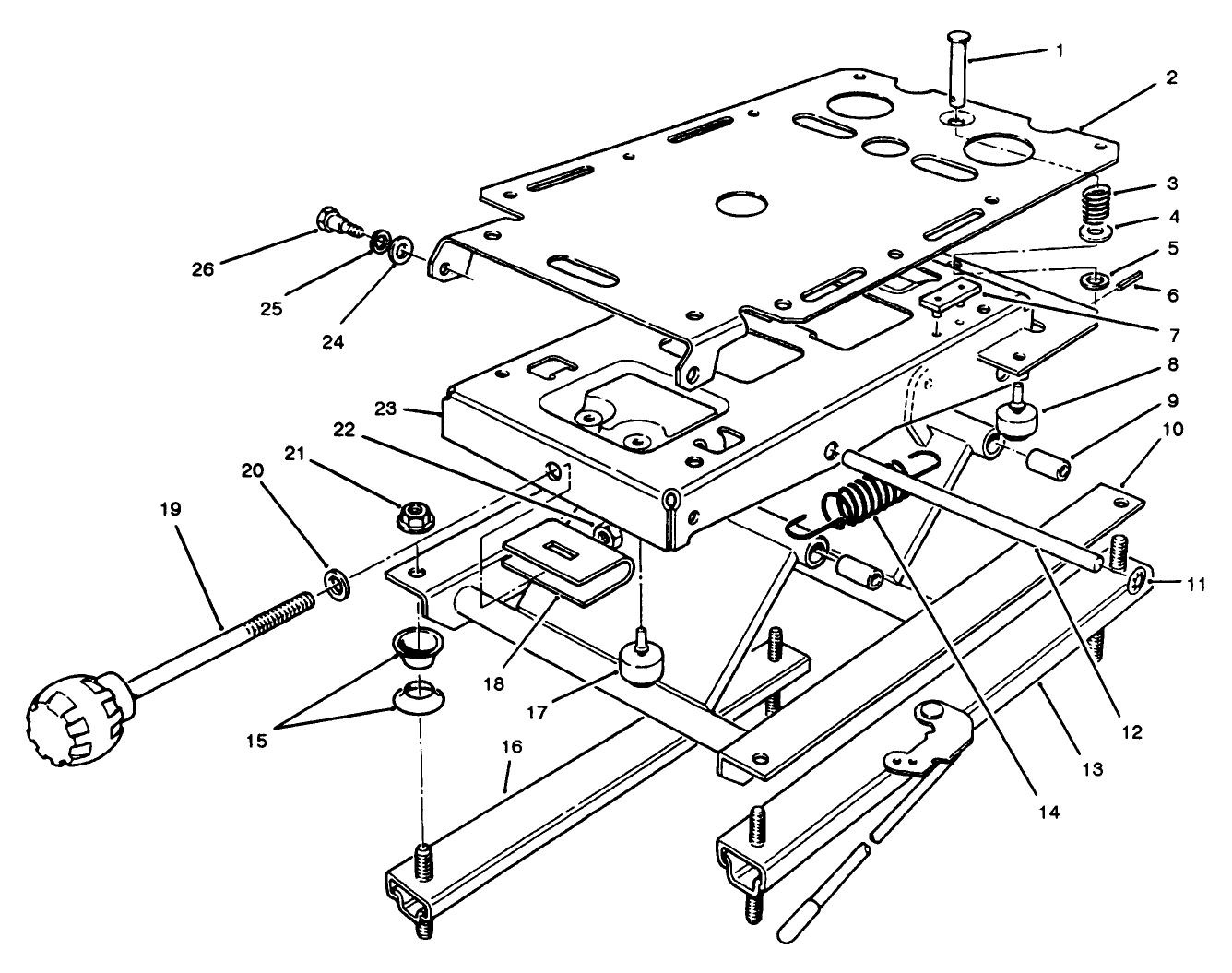 1
2
3
4
5
6
7
8
9
10
11
12
13
14
15
16
17
18
19
20
21
22
23
24
25
26