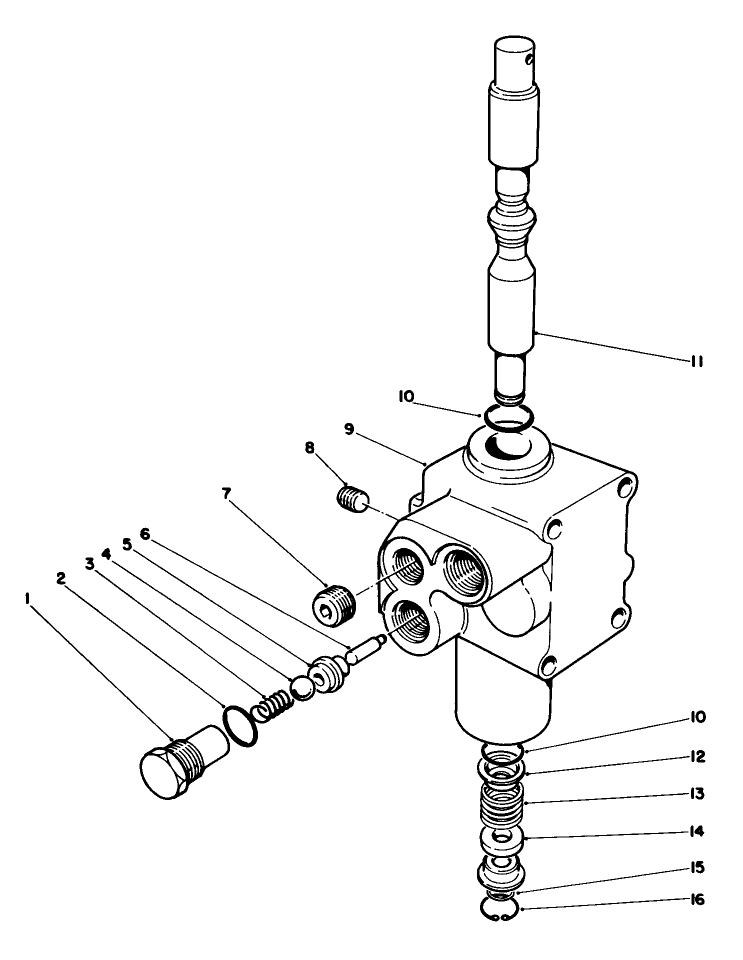 11
10
9
8
7
6
5
4
3
2
1
10
12
13
14
15
16