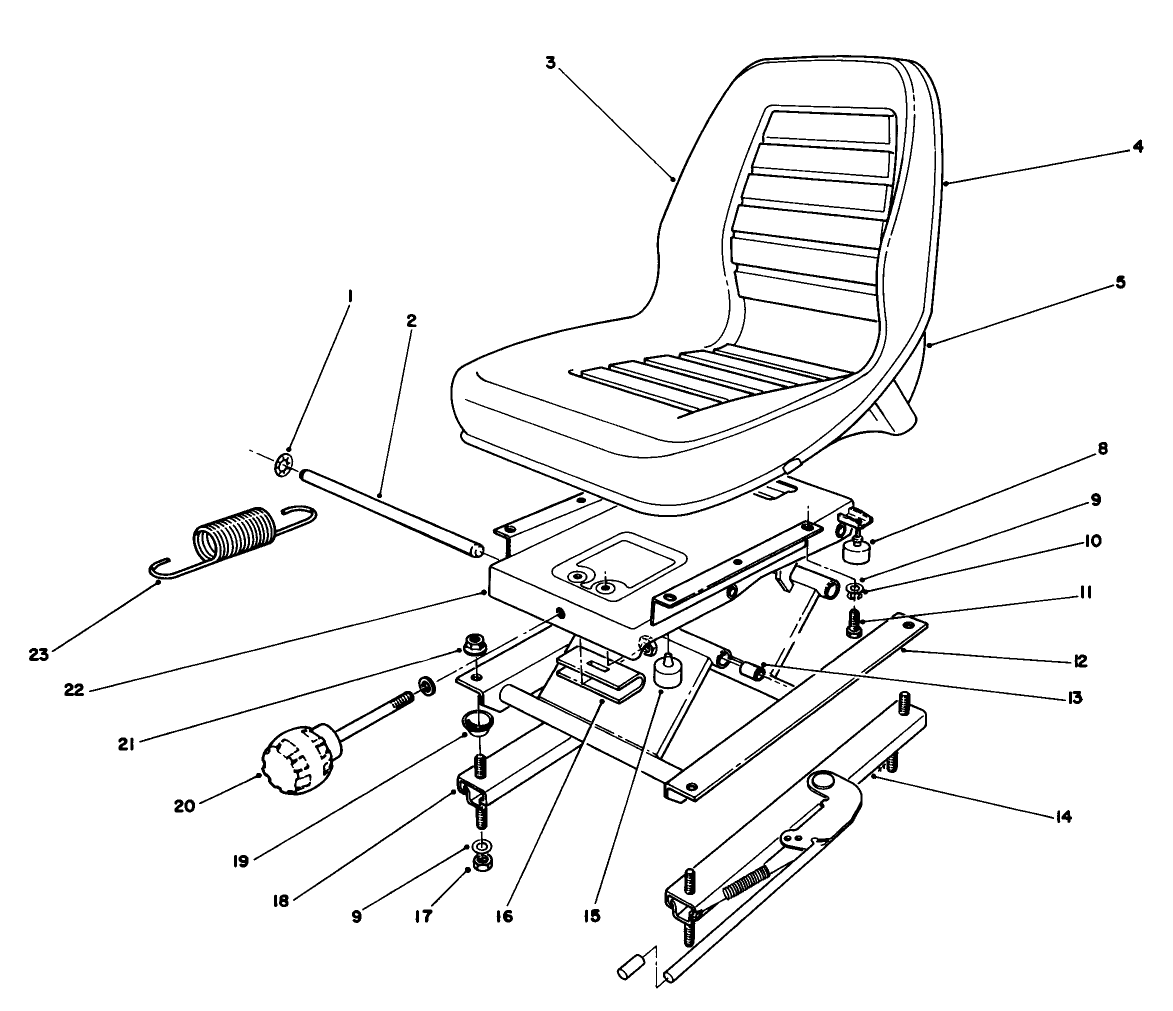 3
4
5
1
2
8
9
10
11
12
13
23
22
21
20
19
18
9
17
16
15
14