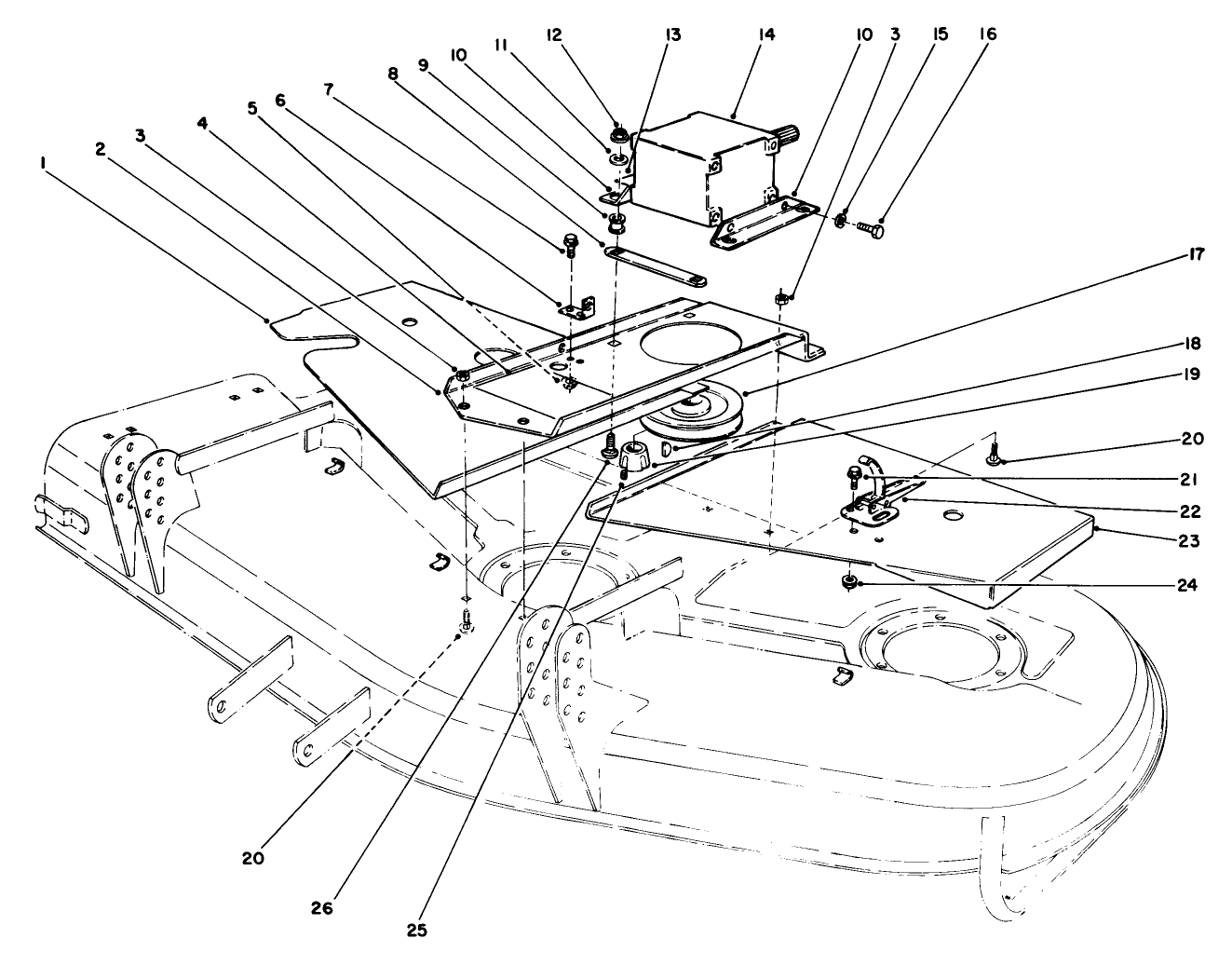 12 13 14 10 3 15 16
11
10
9
8
7
6
5
4
3
2
1
17
18
19
20
21
22
23
24
20
26
25