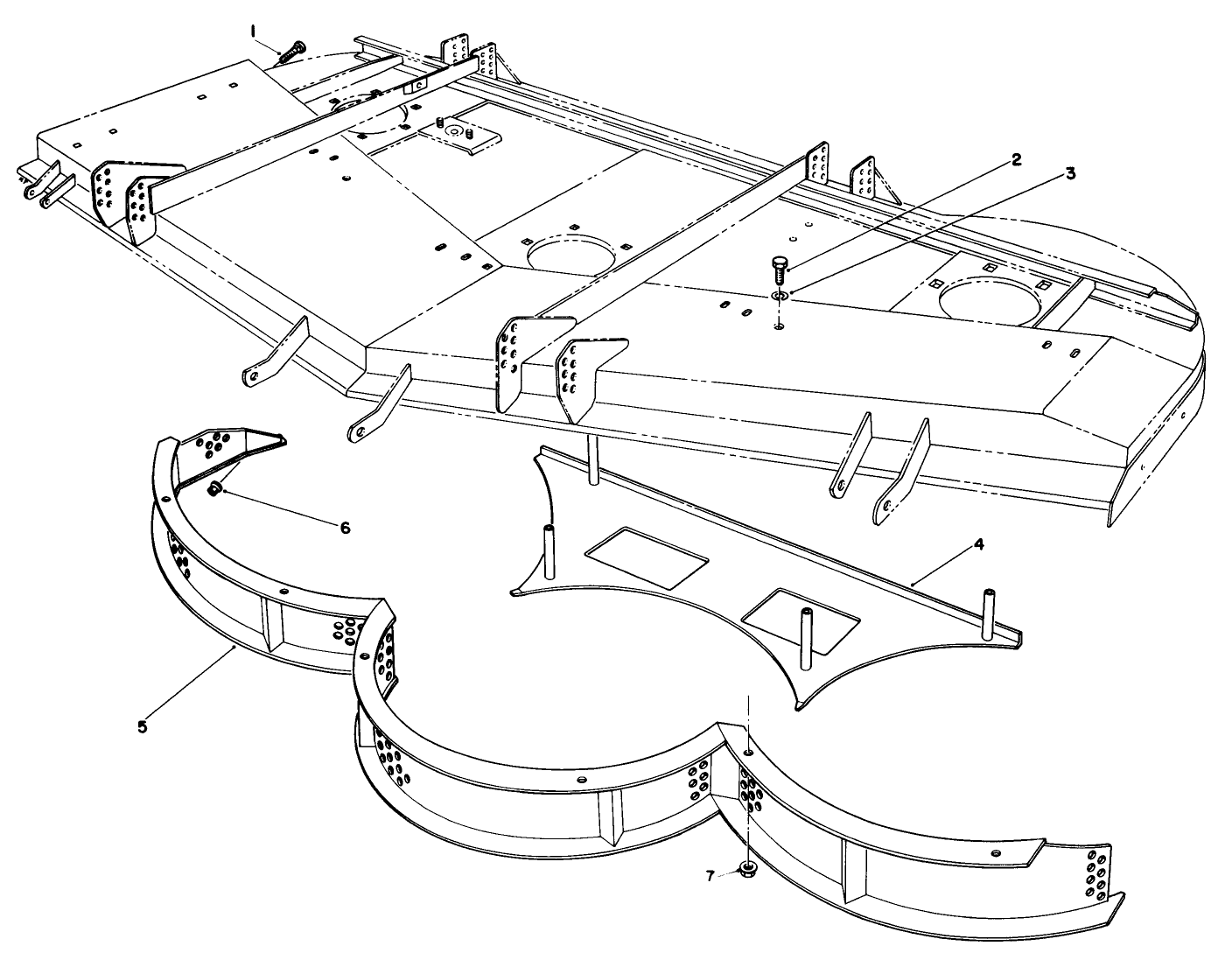 1
2
3
6
4
5
7