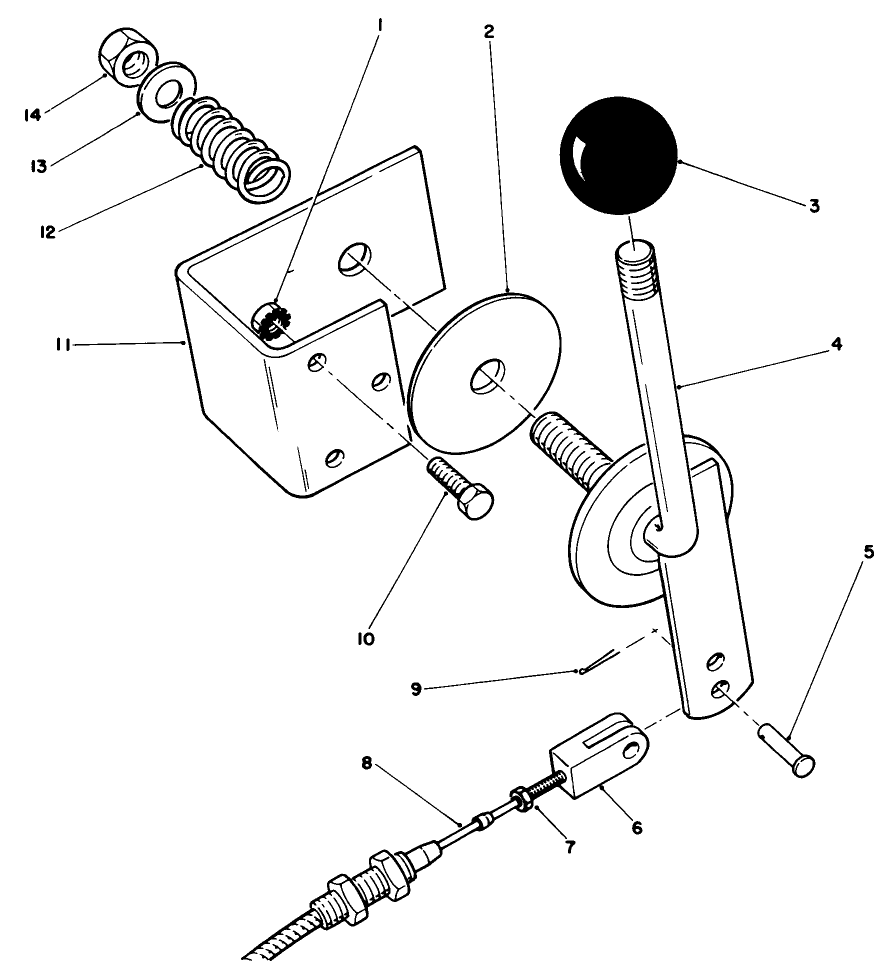 14
13
12
1
2
3
11
4
10
5
9
8
7
6