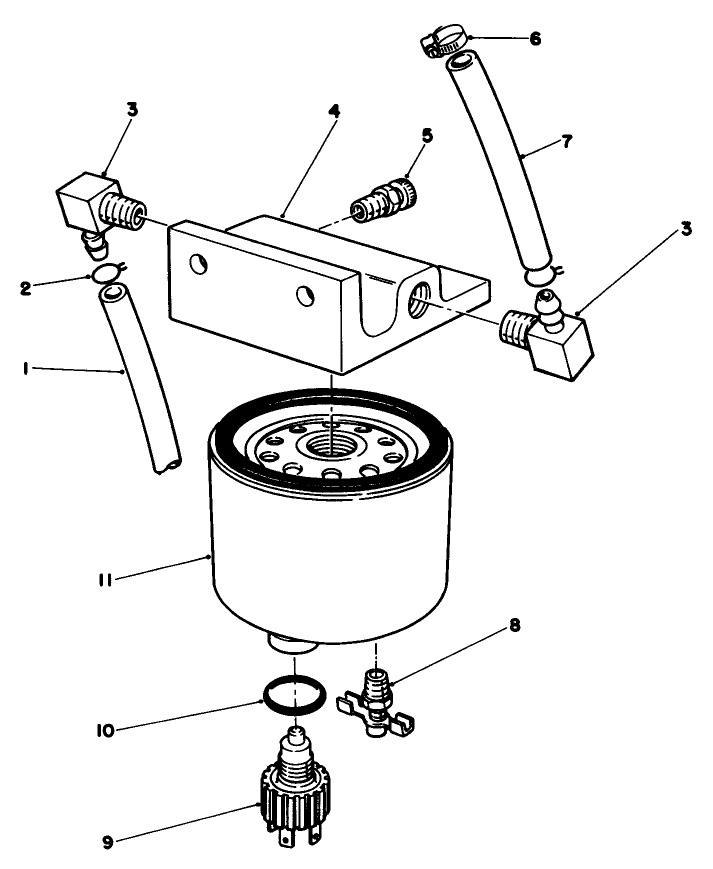 6
3
4
5
7
3
2
1
11
8
10
9