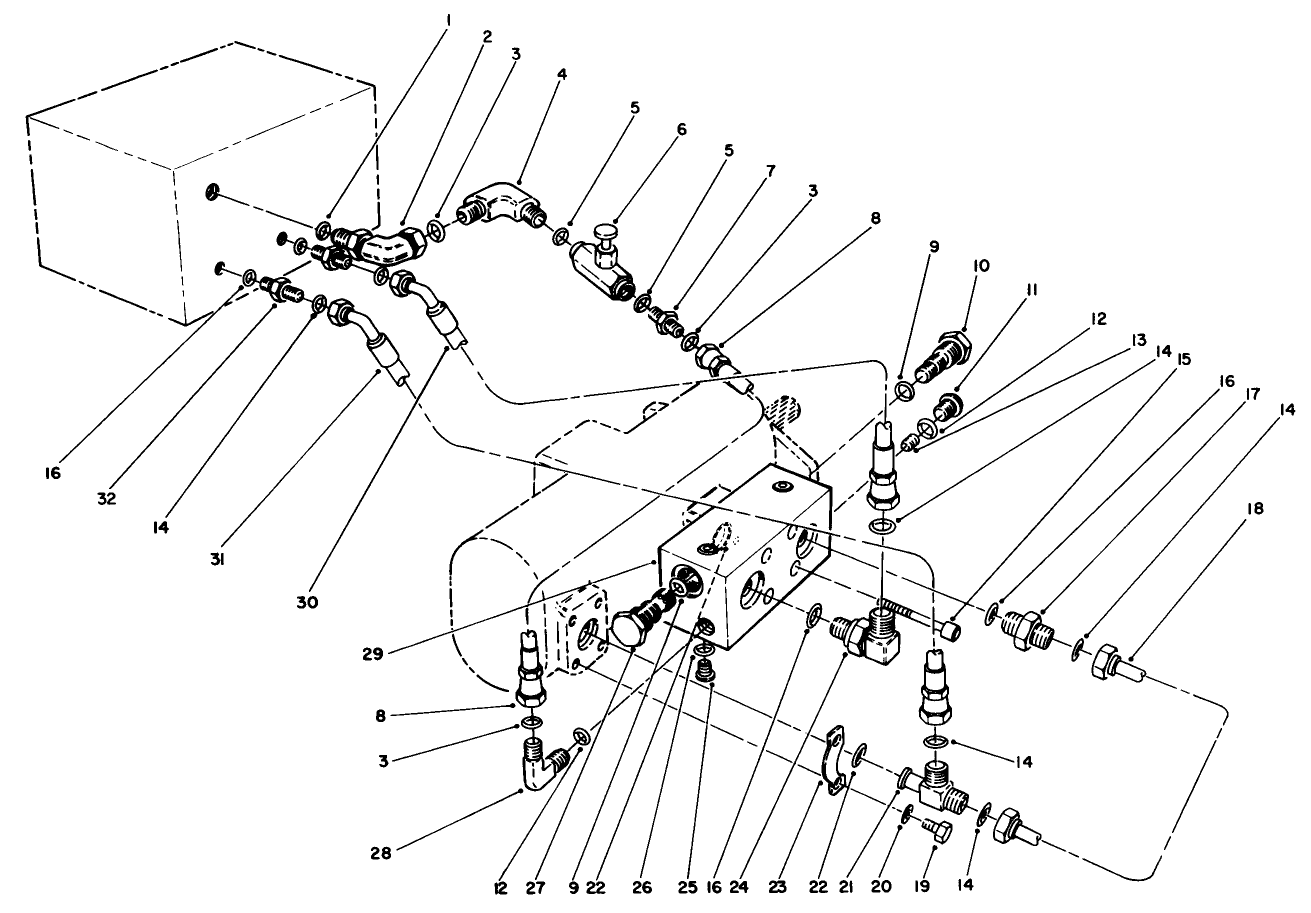 1
2
3
4
5
6
5
7
3
8
9
10
11
12
13
14
15
16
17
14
18
16
32
14
31
30
29
8
3
28
12
27
9
22
26
25
16
24
23
22
21
20
19
14
14