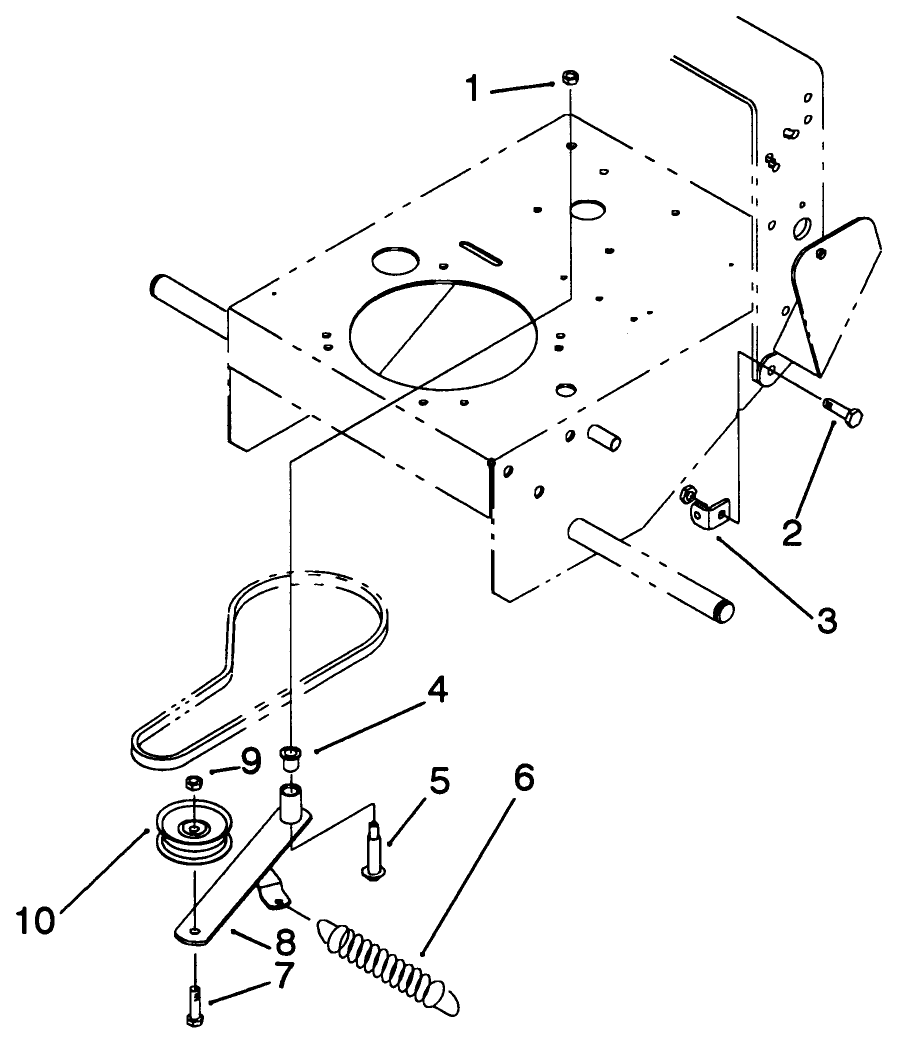 1
2
3
4
9
5
6
10
8
7