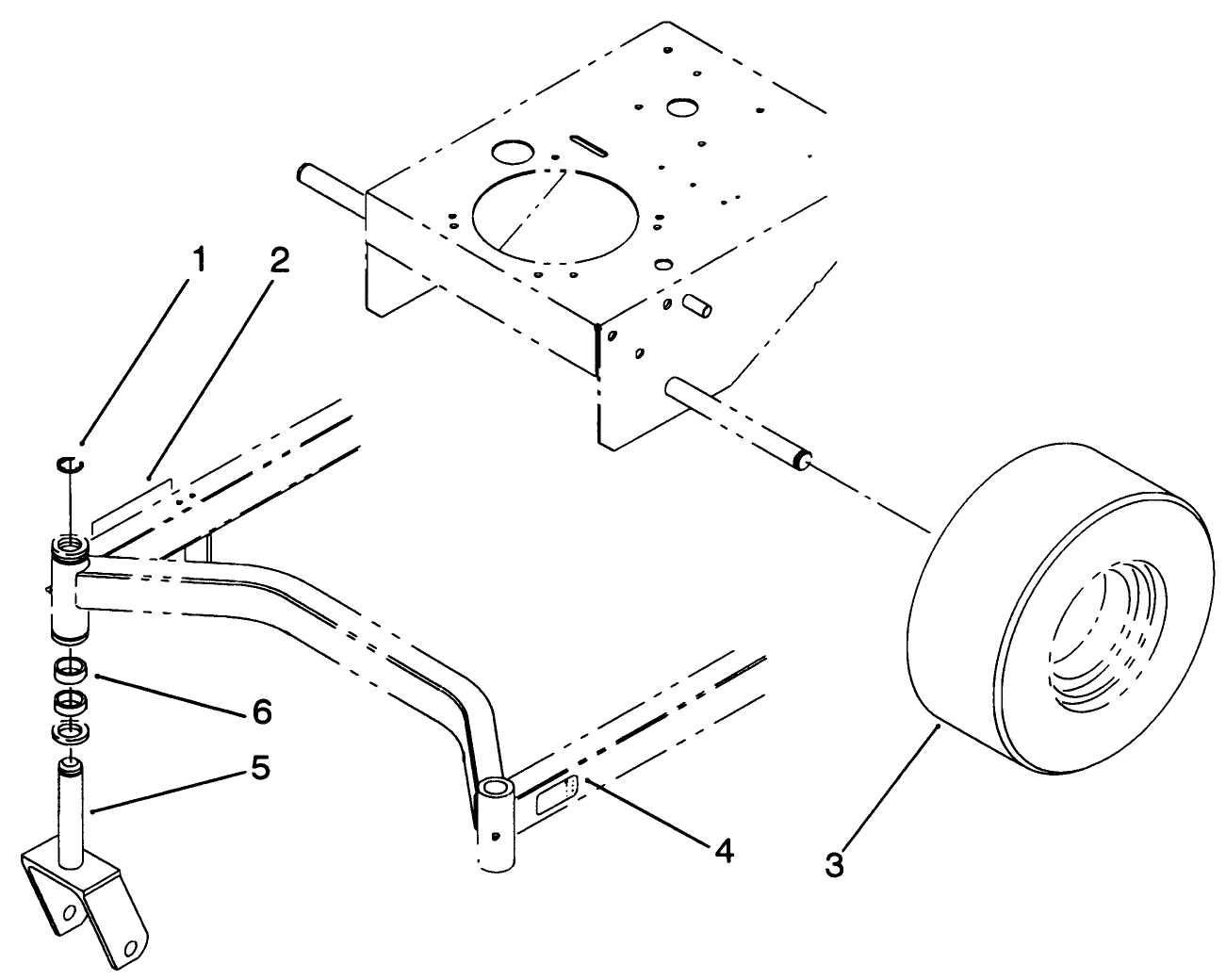 1
2
6
5
4
3