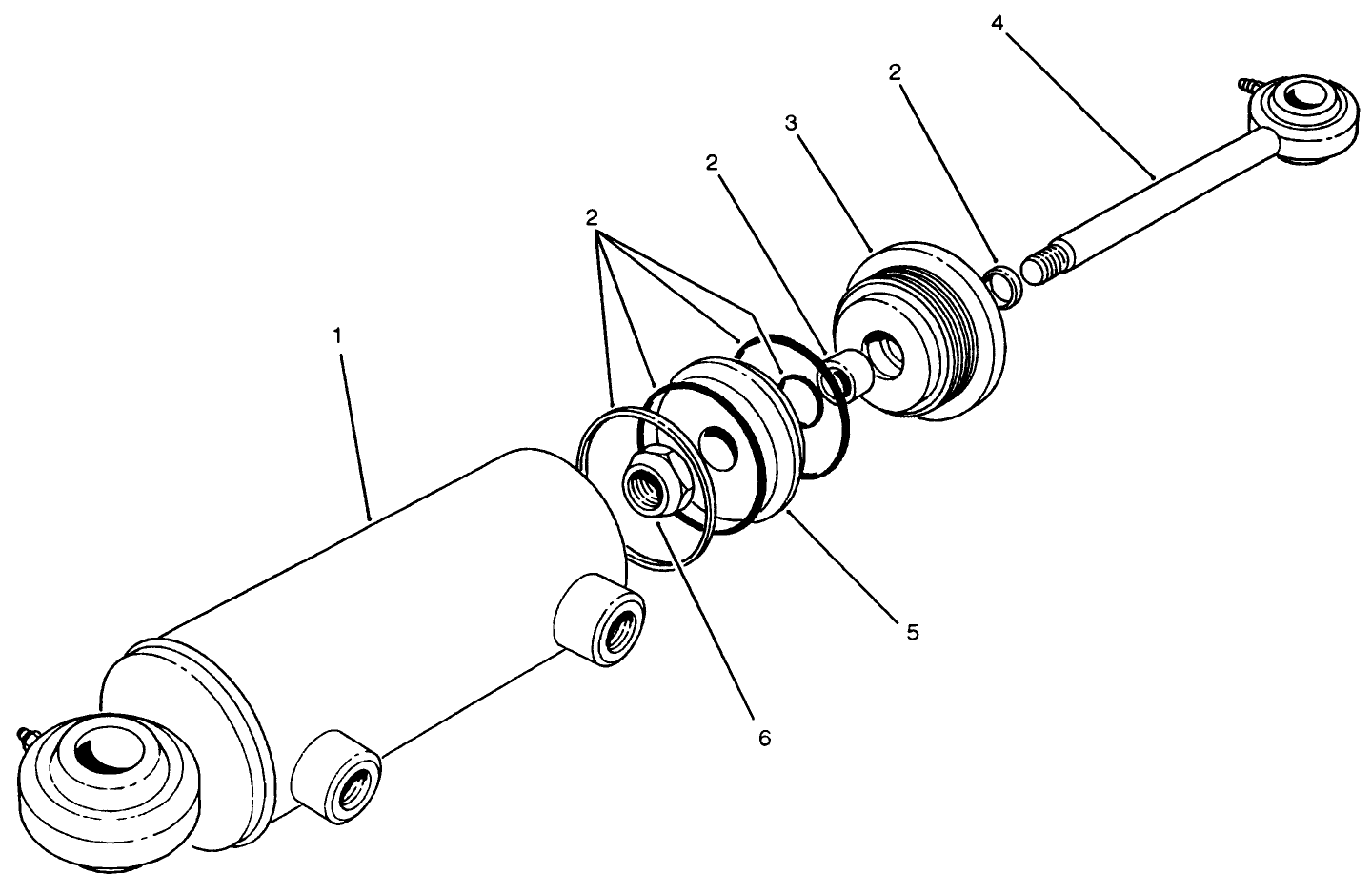 4
2
3
2
2
1
5
6