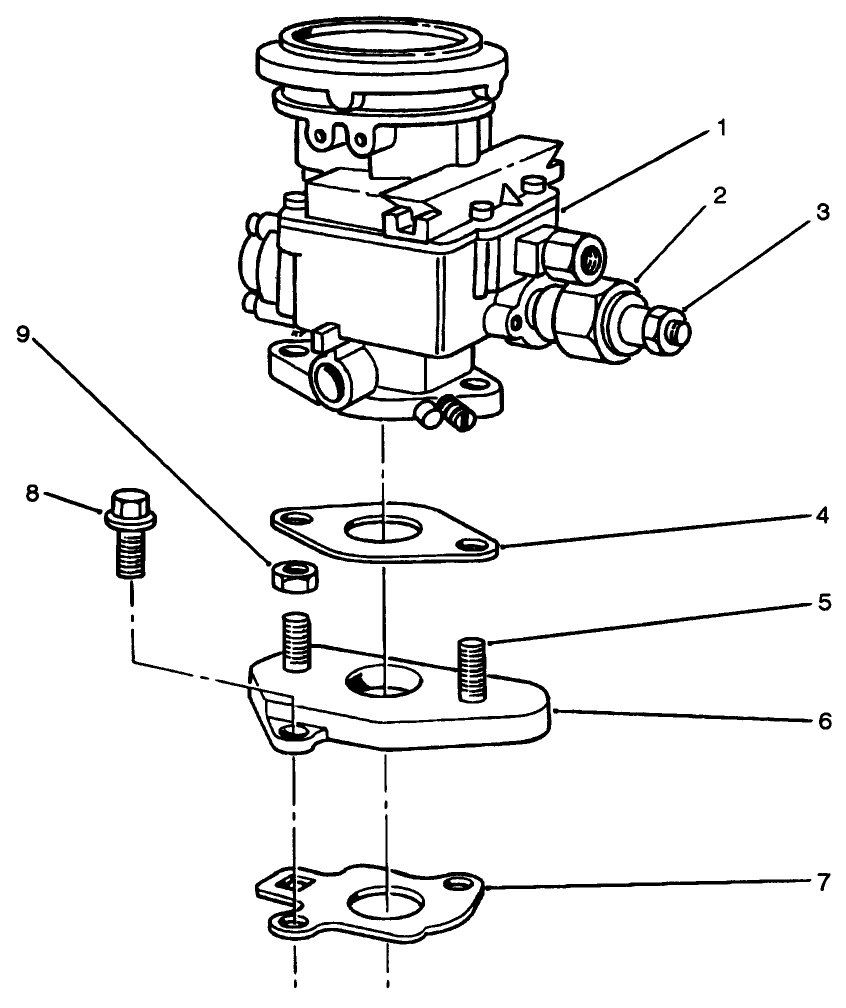 1
2
3
9
8
4
5
6
7