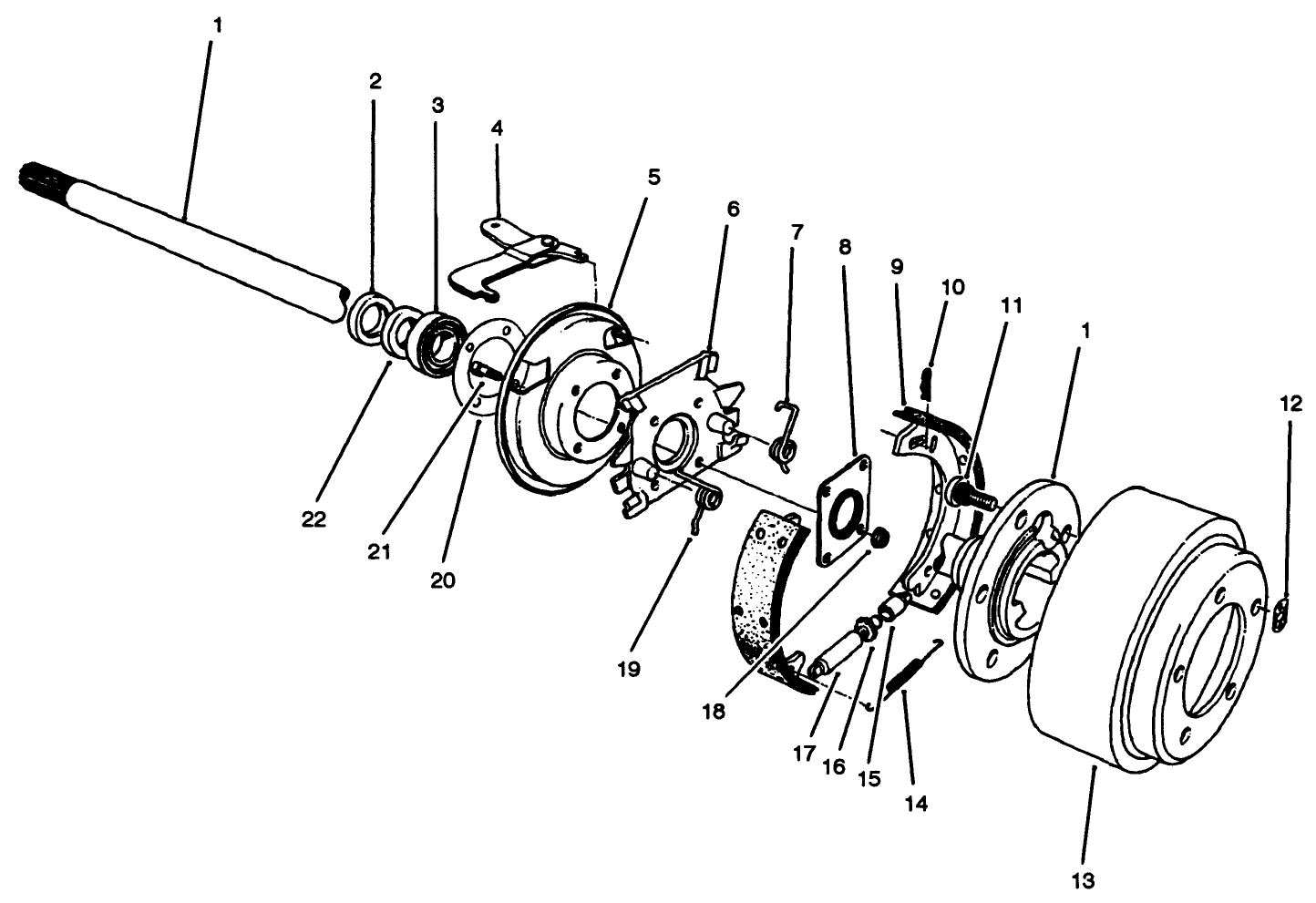 1
2
3
4
5
6
7
8
9
10
11
1
12
22
21
20
19
18
17
16
15
14
13