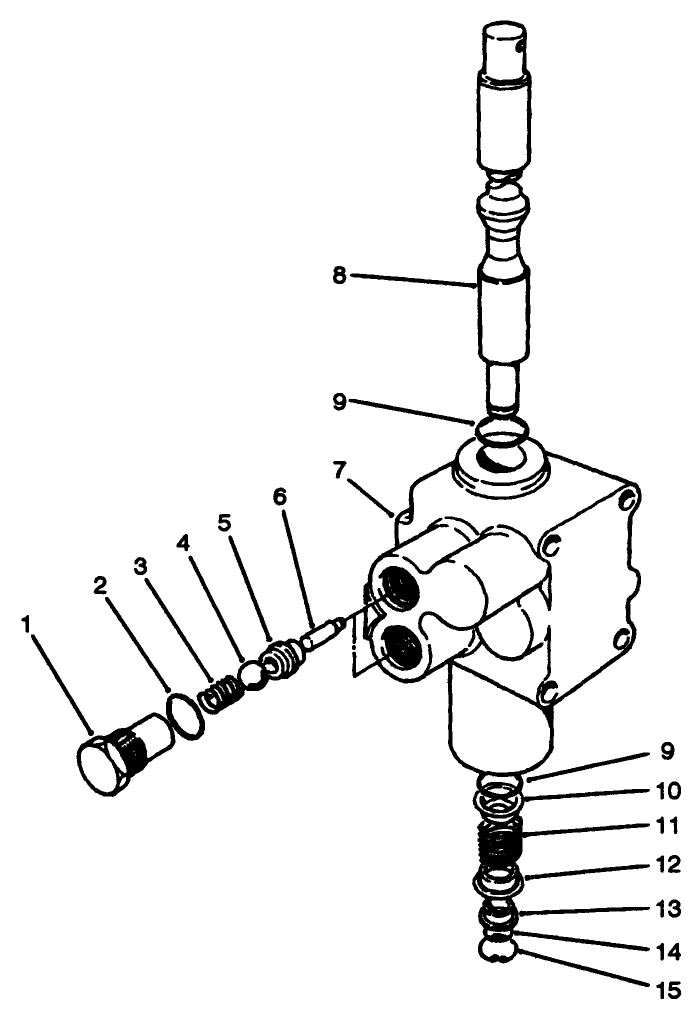 8
9
7
6
5
4
3
2
1
9
10
11
12
13
14
15