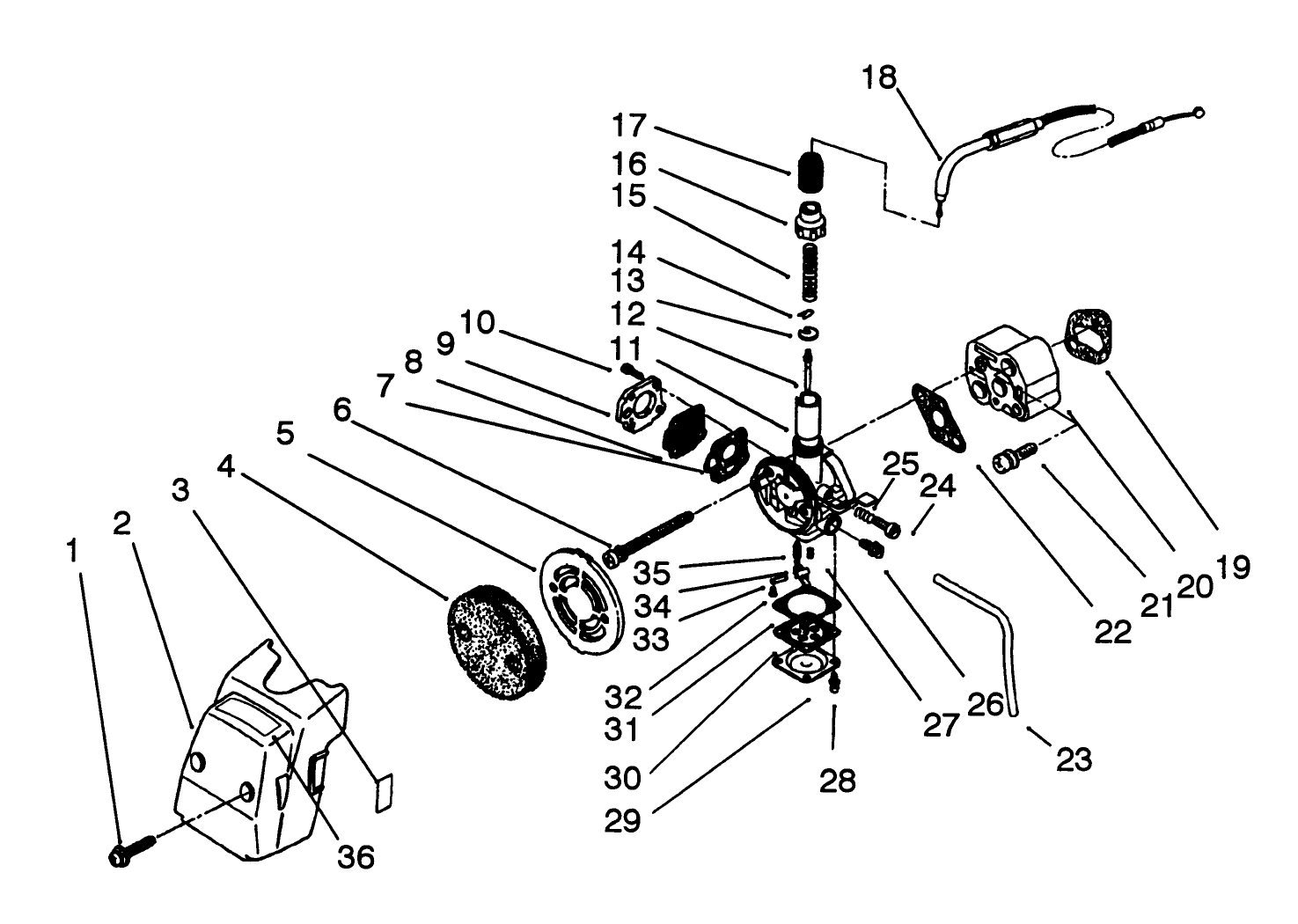 18
17
16
15
14
13
12
11
10
9
8
7
6
5
4
3
2
1
25
24
35
34
33
32
31
30
29
28
27
26
23
22
21
20
19
36