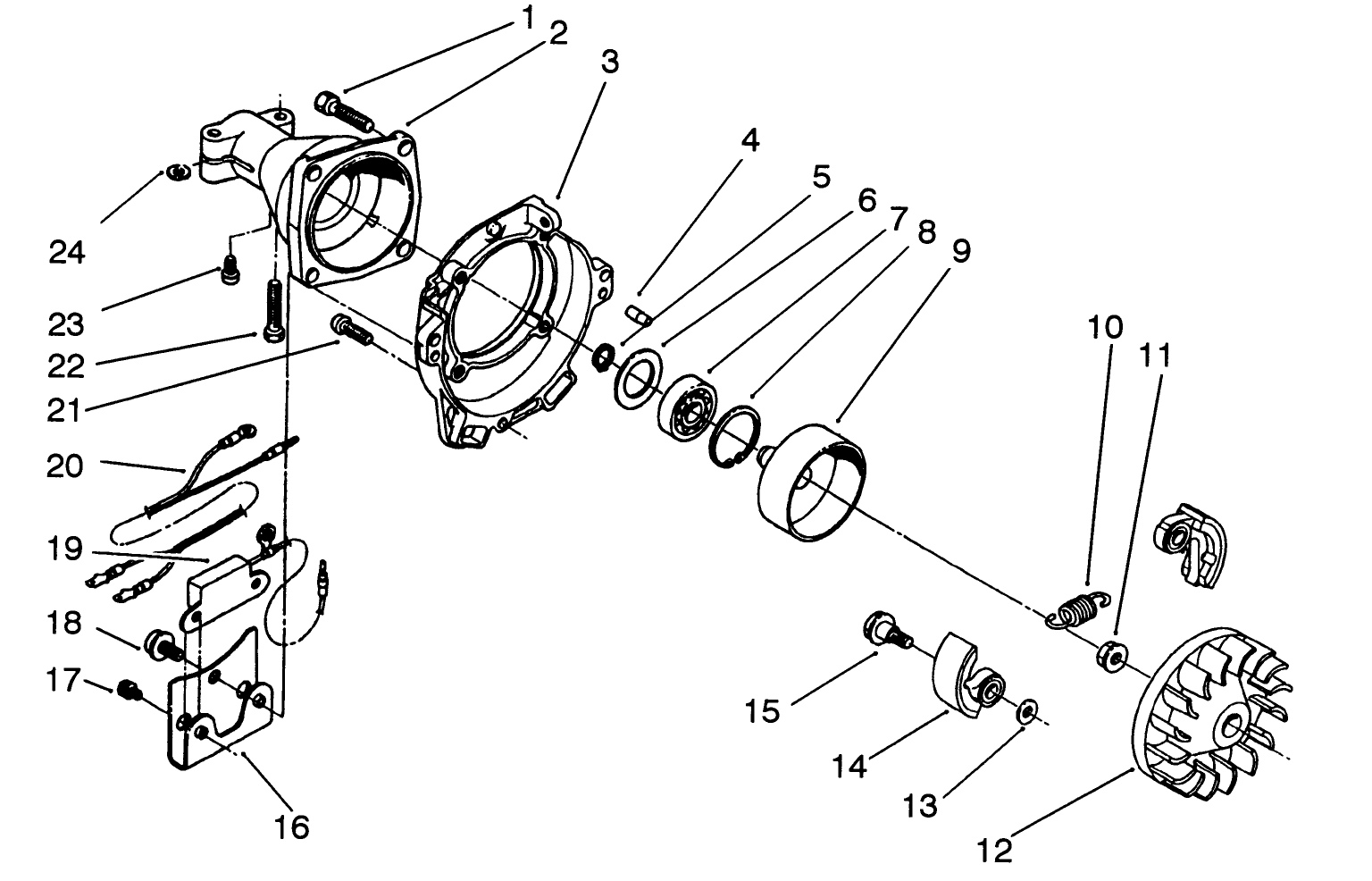 1
2
3
4
5
6
7
8
9
10
11
24
23
22
21
20
19
18
17
16
15
14
13
12