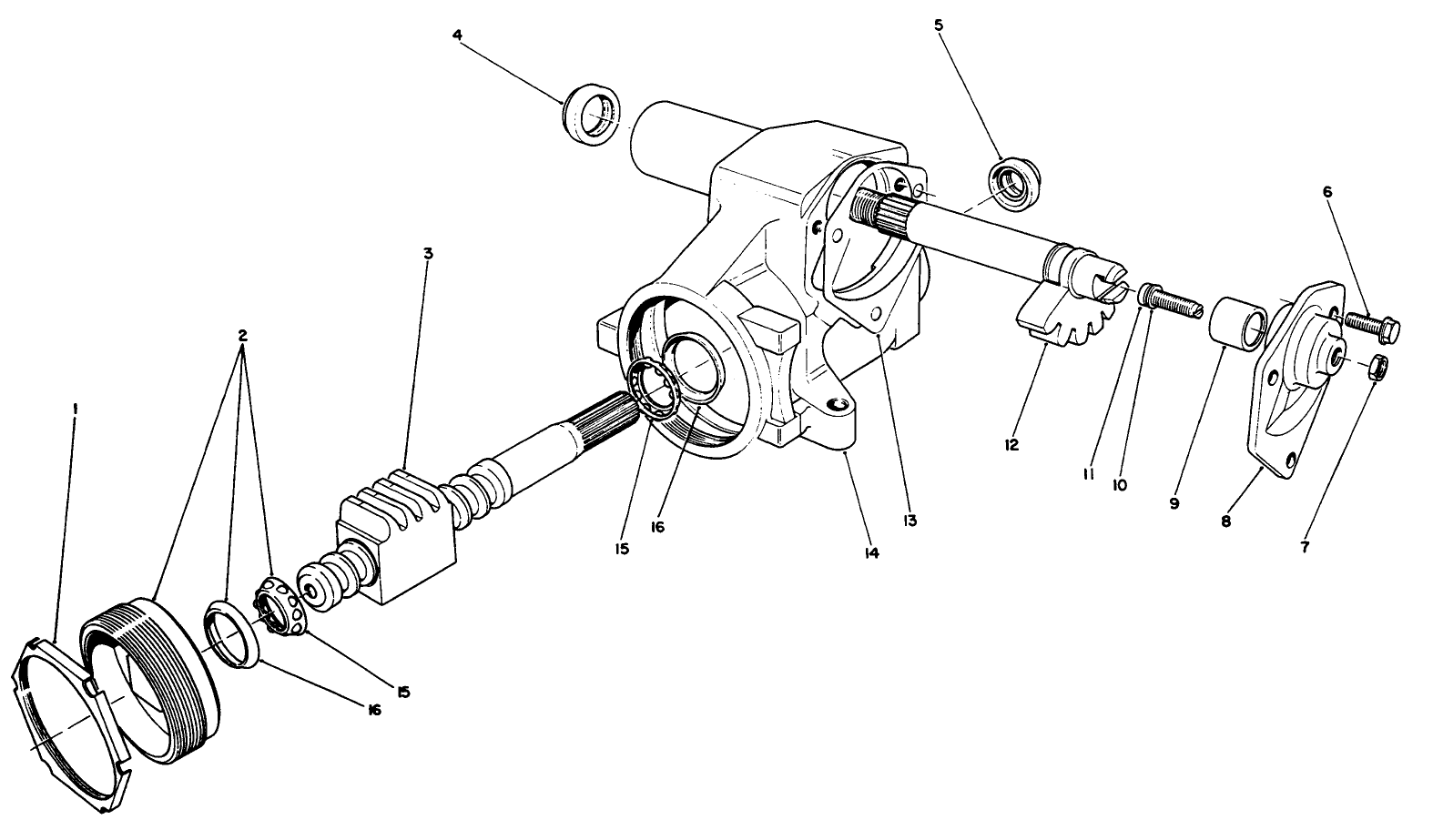 4
5
6
3
2
1
12
11
10
9
8
7
13
14
15
16
15
16