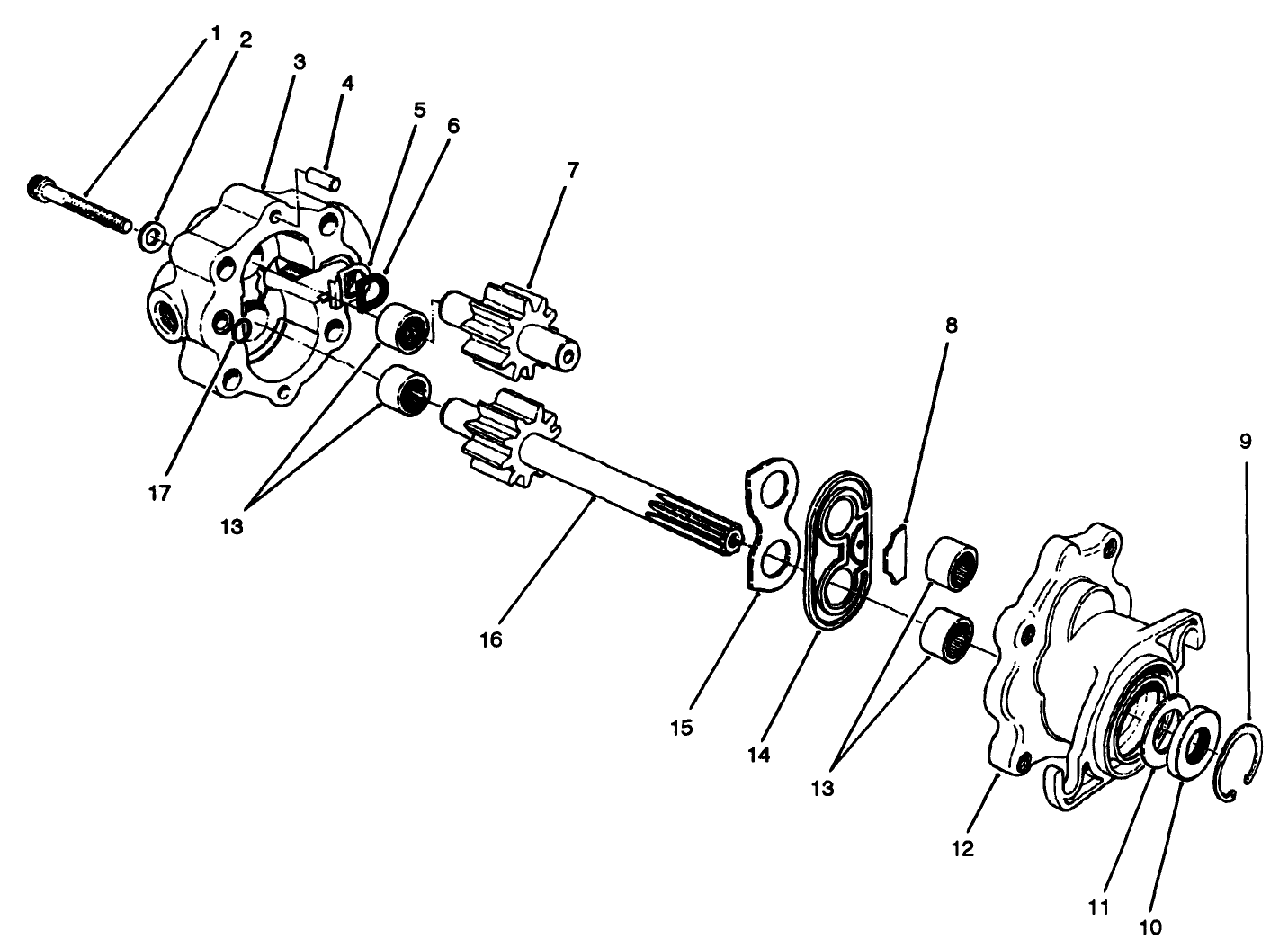 1
2
3
4
5
6
7
8
9
17
13
16
15
14
13
12
11
10