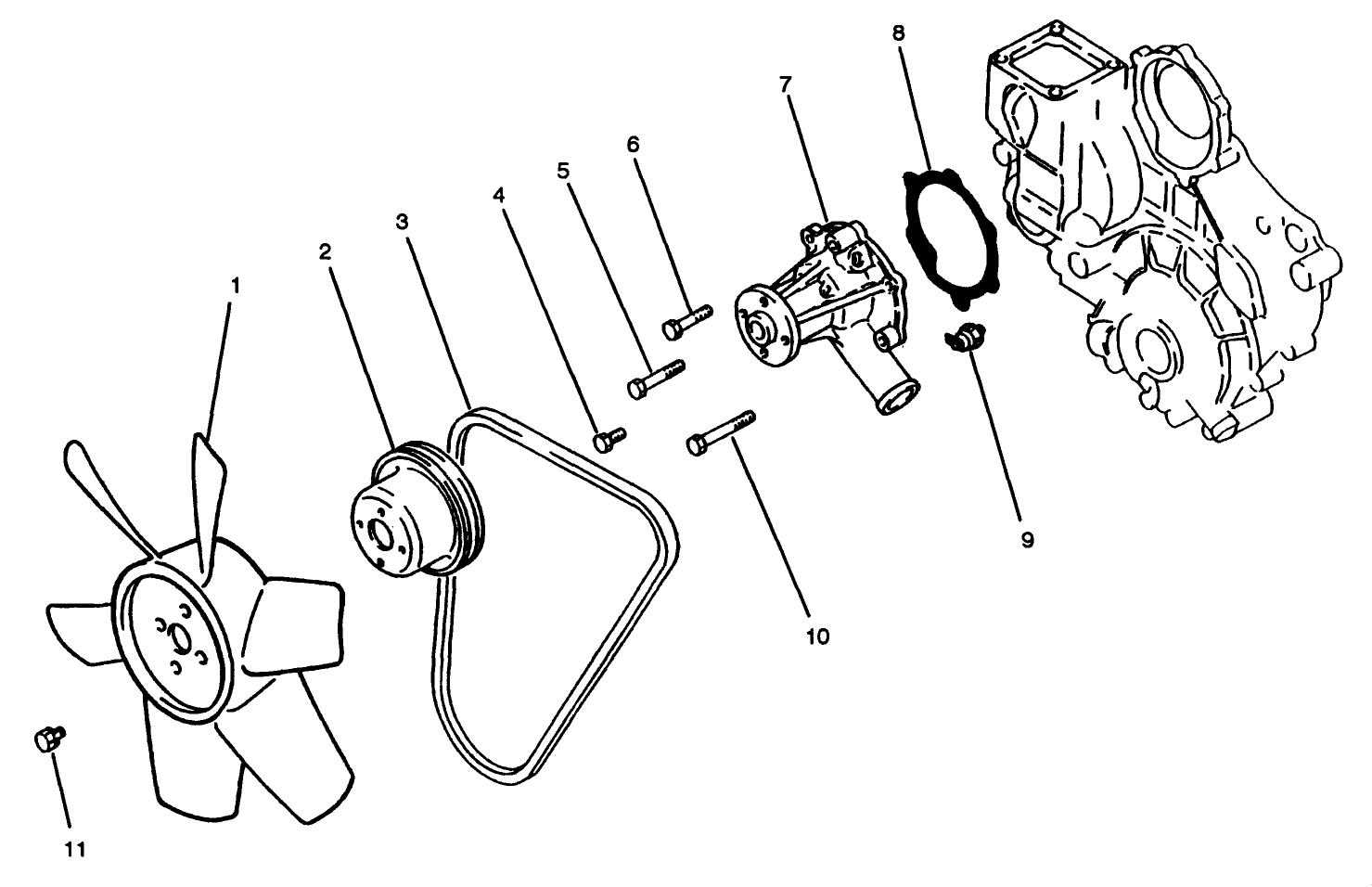 8
7
6
5
4
3
2
1
9
10
11