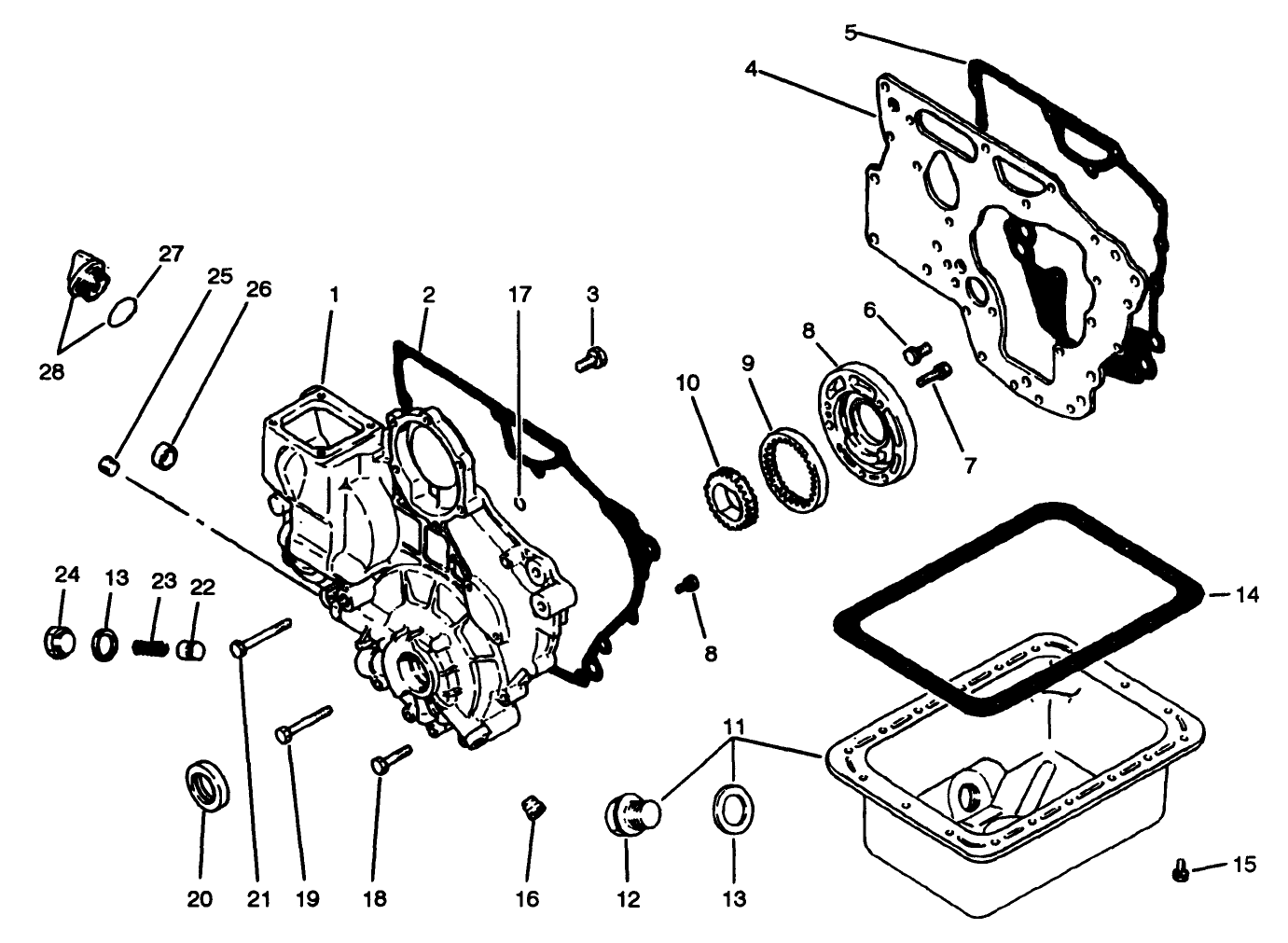 5
4
27
25
26
1
2
17
3
28
6
8
10
9
7
24
13
23
22
8
14
11
20
21
19
18
16
12
13
15