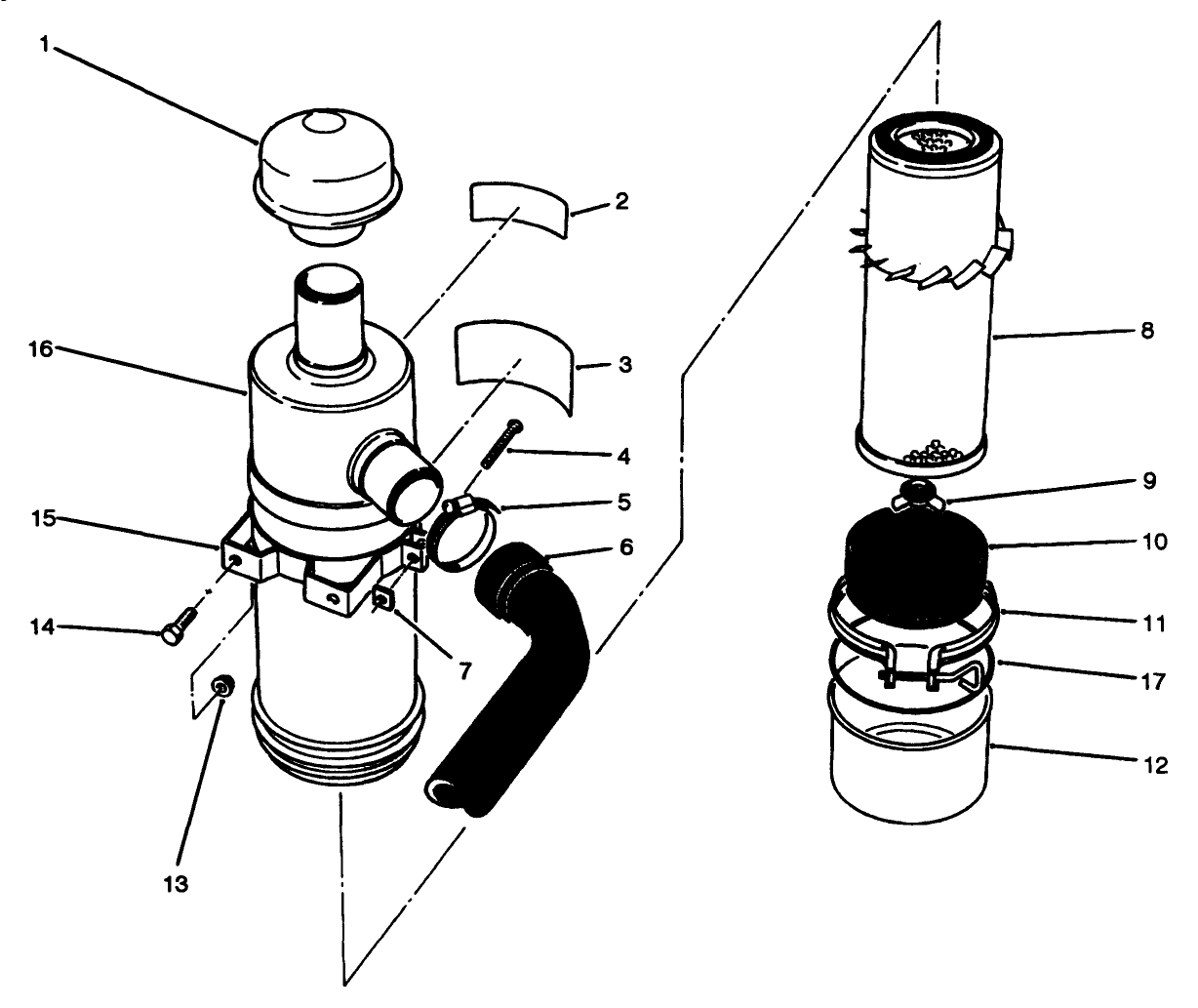 1
2
16
3
4
5
15
6
14
7
13
8
9
10
11
17
12