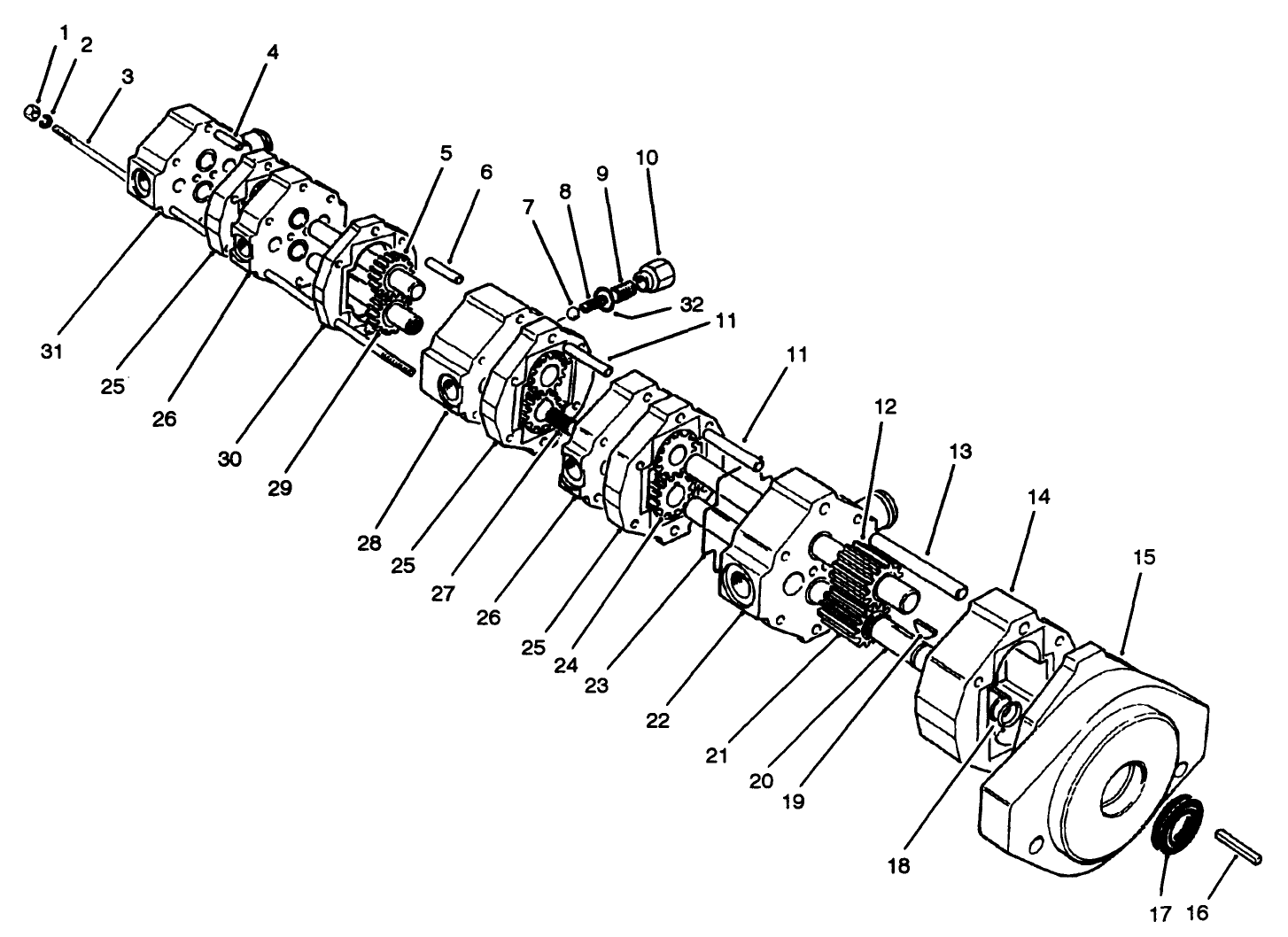 1
2
3
4
5
6
7
8
9
10
32
11
11
12
13
14
15
31
25
26
30
29
28
25
27
26
25
24
23
22
21
20
19
18
17
16