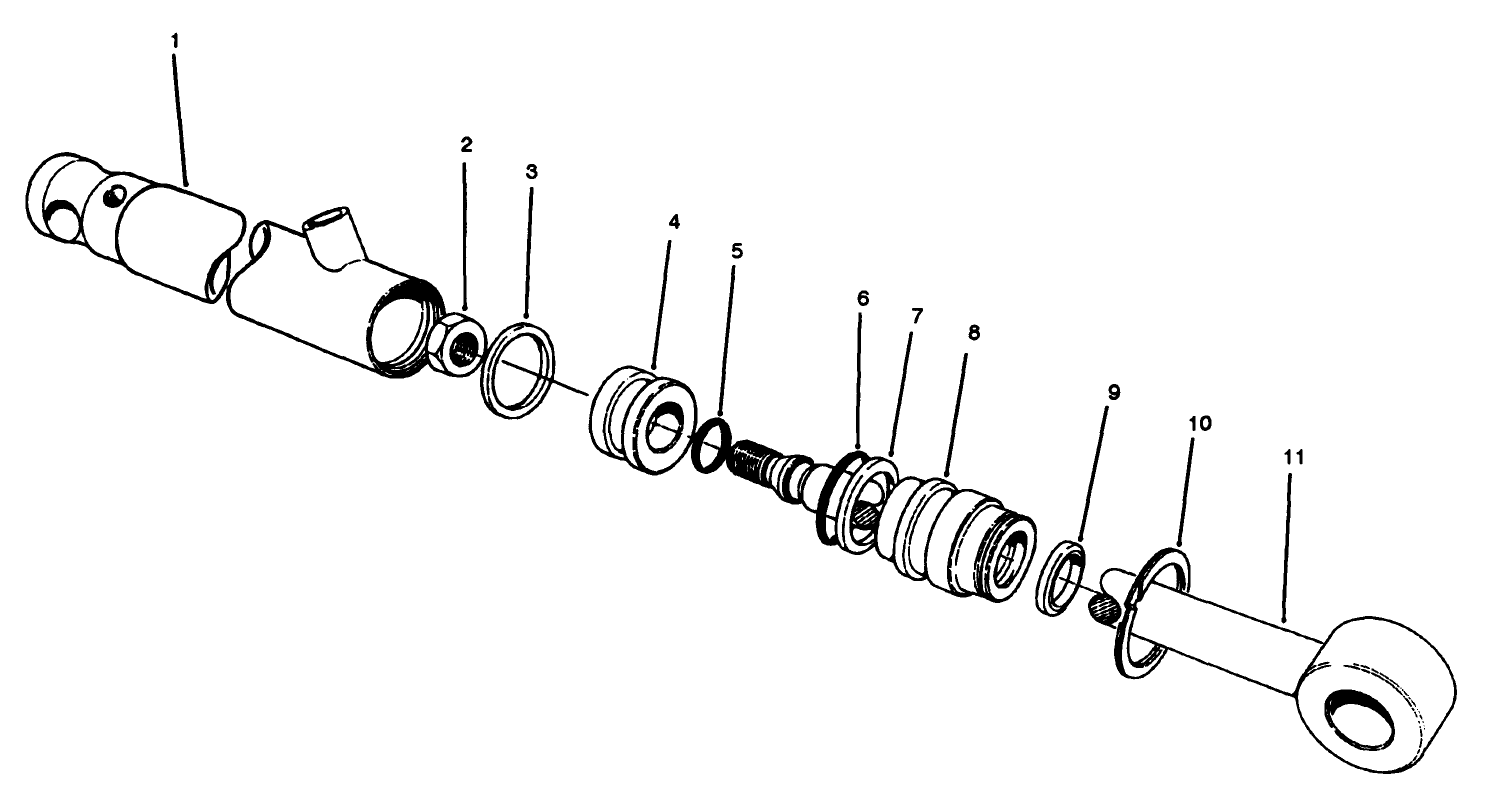 1
2
3
4
5
6
7
8
9
10
11