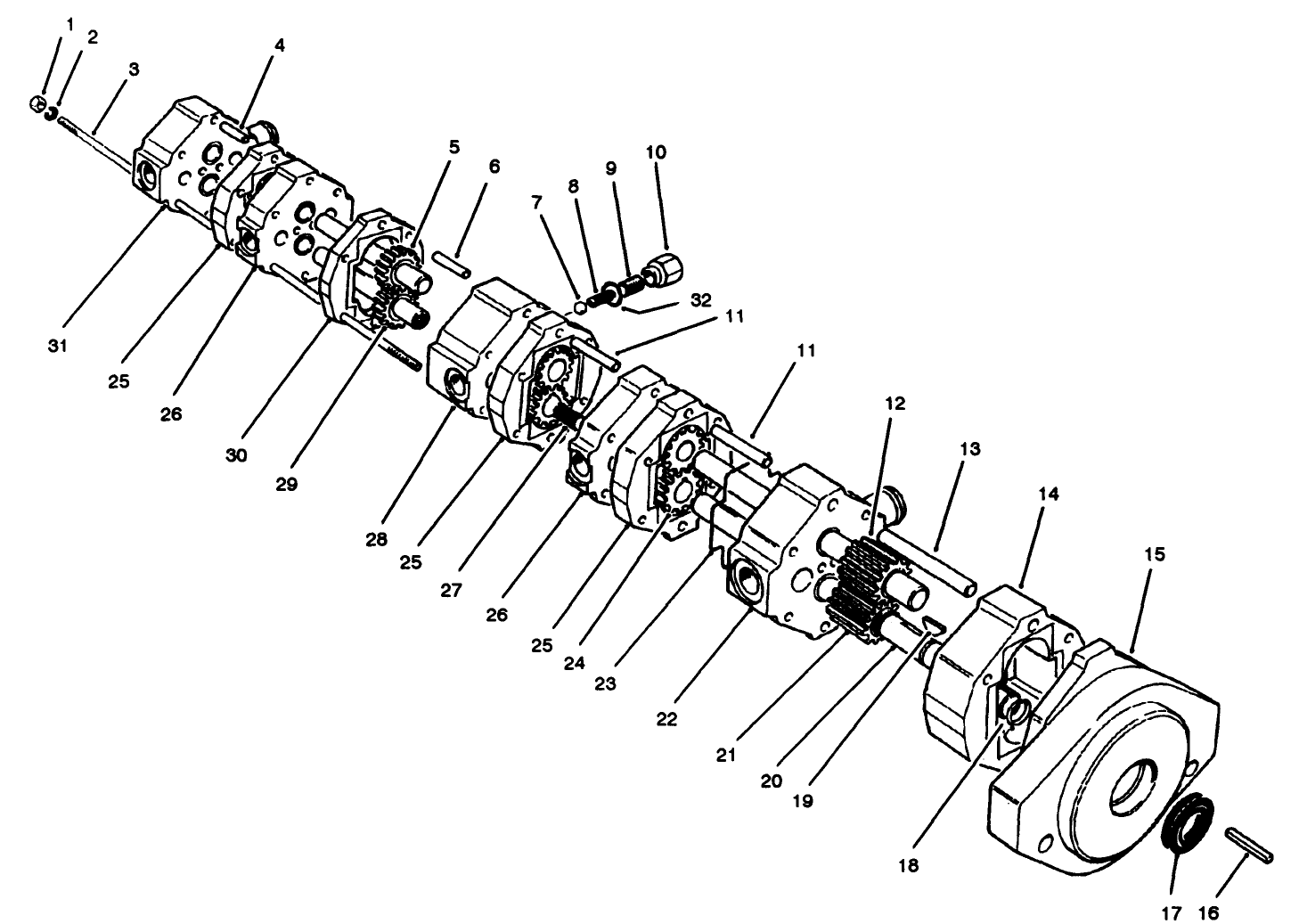 1
2
3
4
5
6
7
8
9
10
32
11
11
12
13
14
15
31
25
26
30
29
28
25
27
26
25
24
23
22
21
20
19
18
17
16