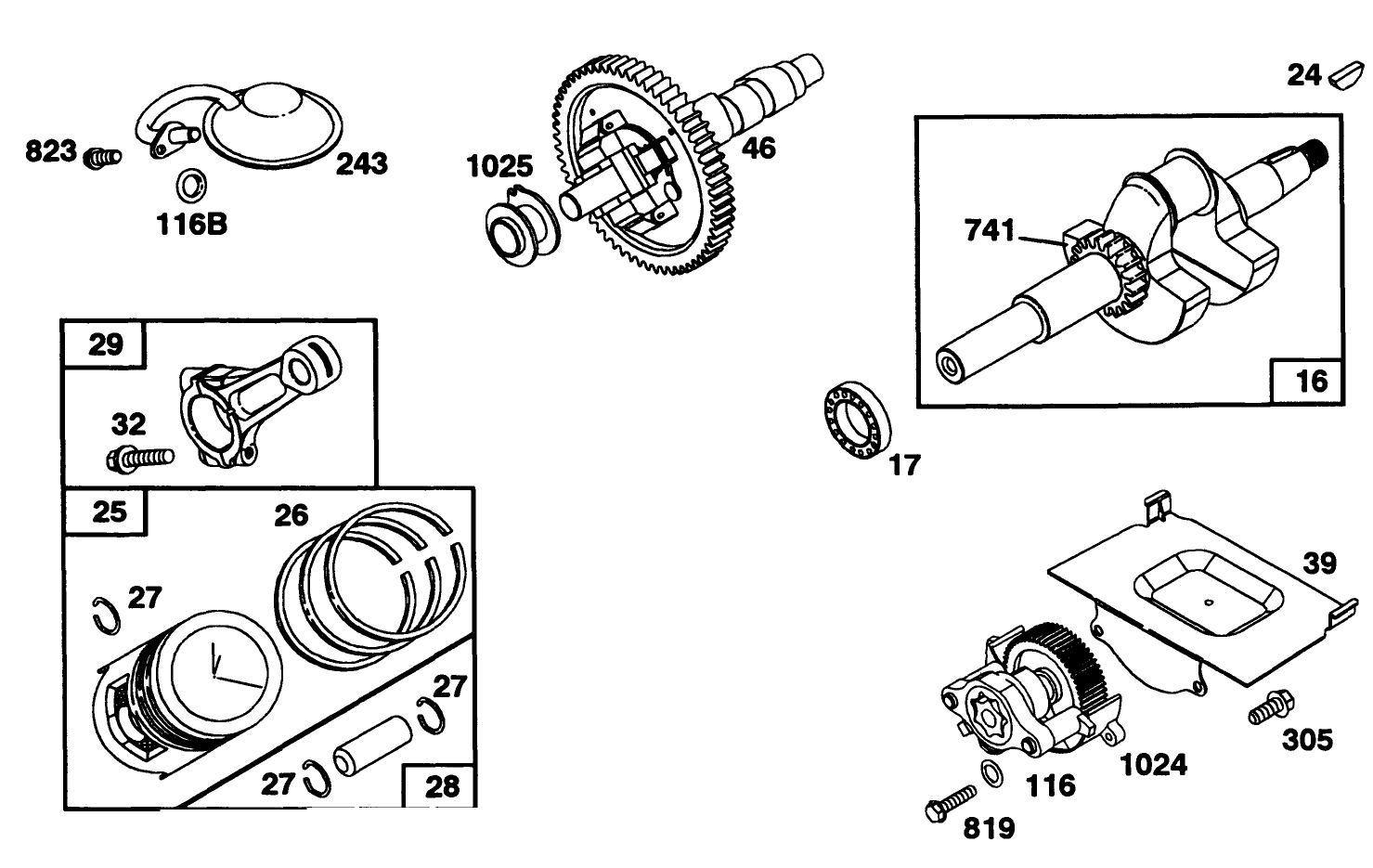 823
243
116B
1025
46
24
741
16
17
29
32
25
26
27
27
27
28
39
305
1024
116
819