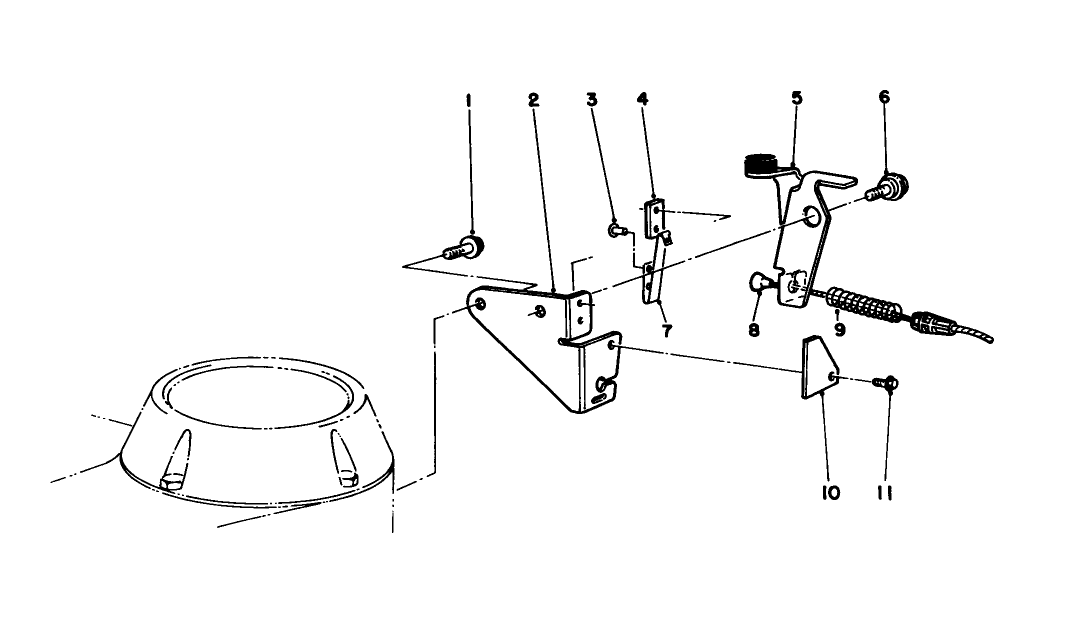 1
2
3
4
5
6
7
8
9
10
11