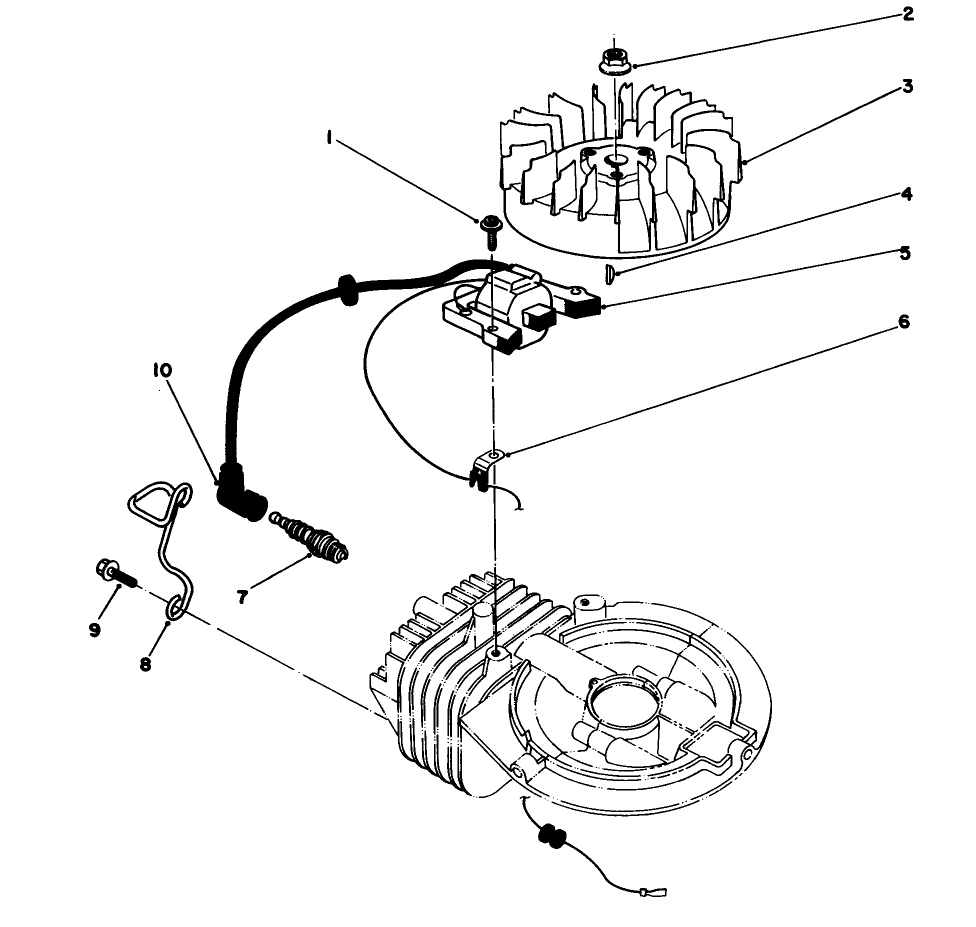 2
3
1
4
5
6
10
7
9
8