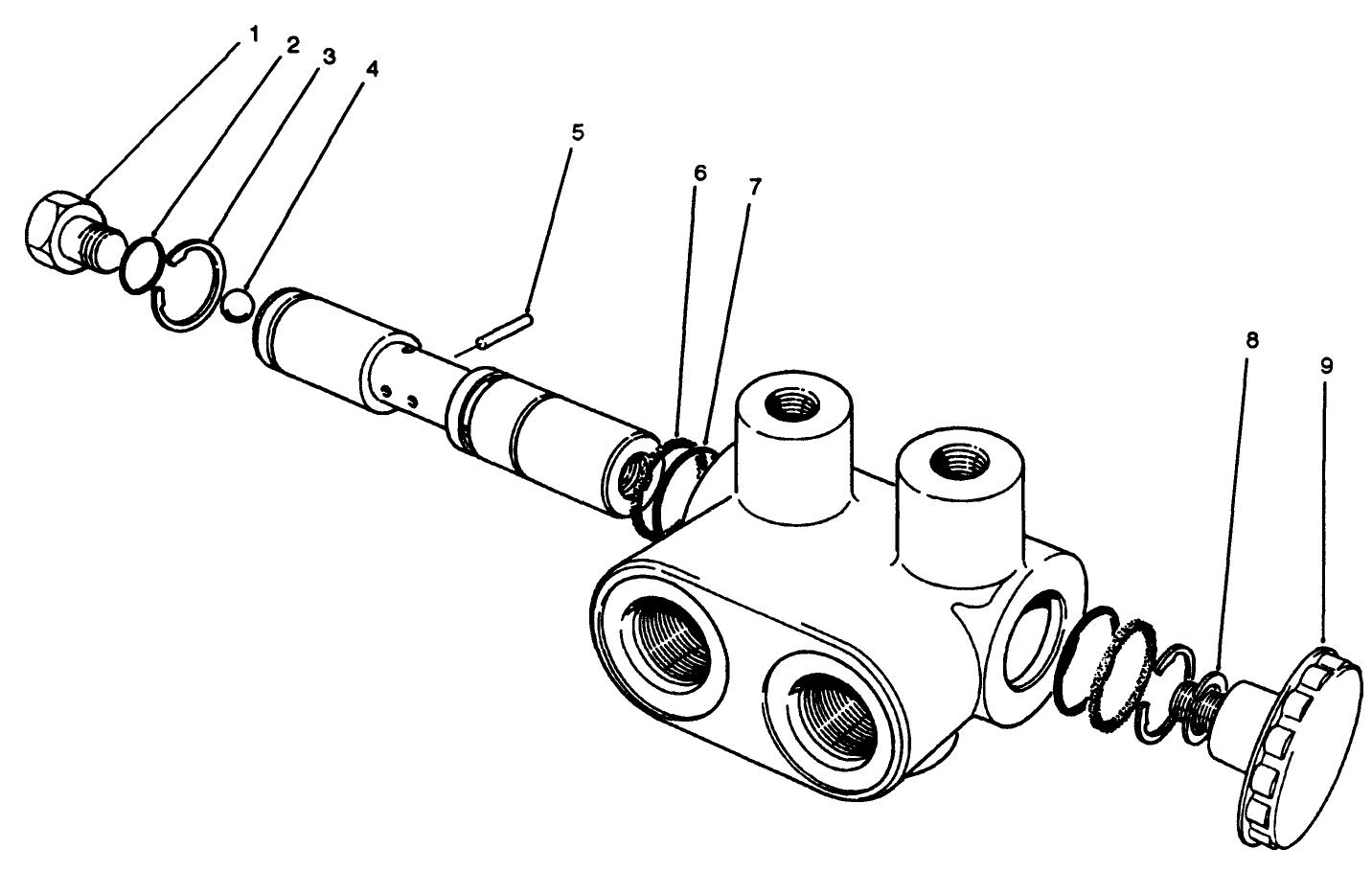 1
2
3
4
5
6
7
8
9